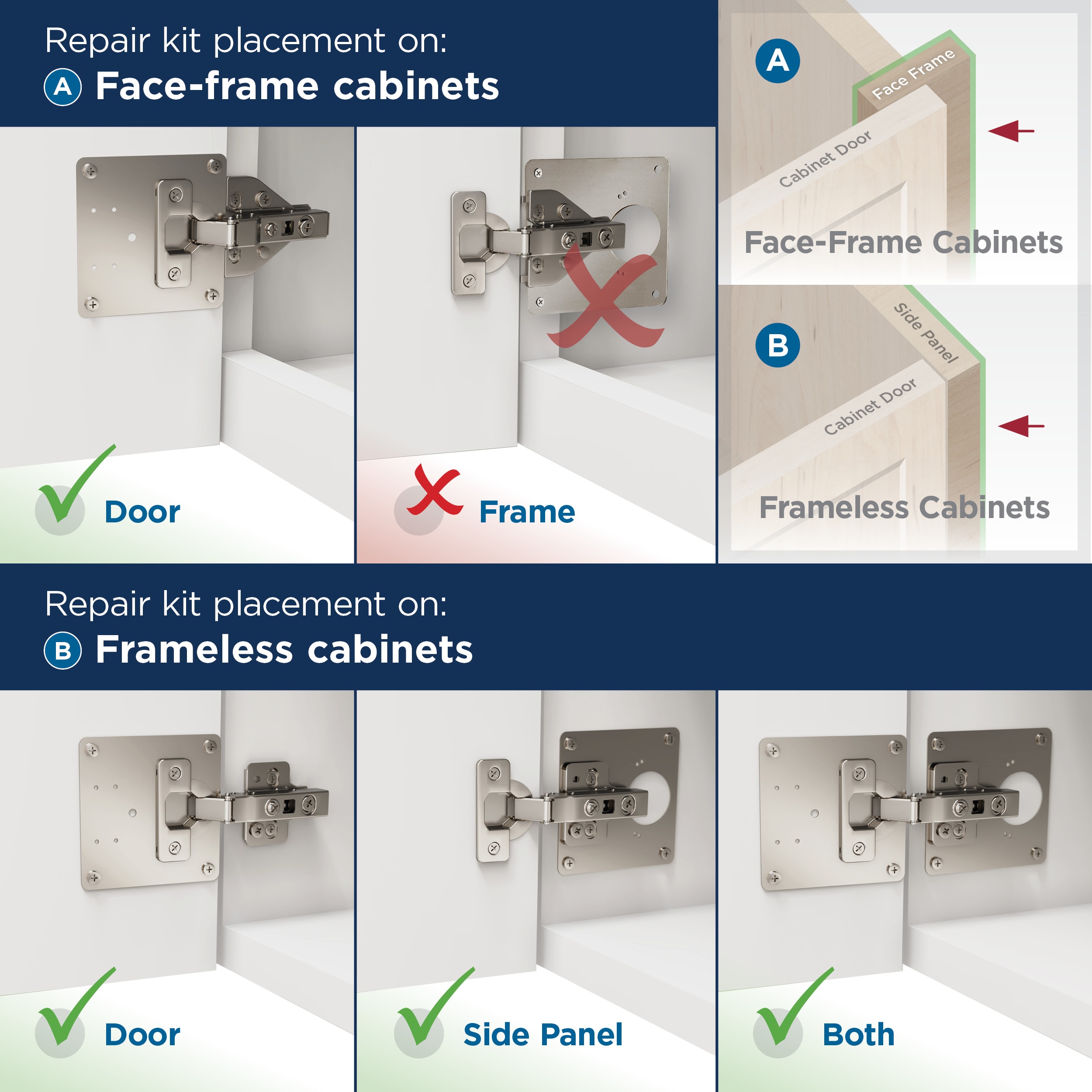 Repair kit placement on:
A Face-frame cabinets

Door

Frame

A
Face Frame
Cabinet Door
Face-Frame Cabinets

B
Side Panel
Cabinet Door
Frameless Cabinets

Repair kit placement on:
B Frameless cabinets

Door

Side Panel

Both