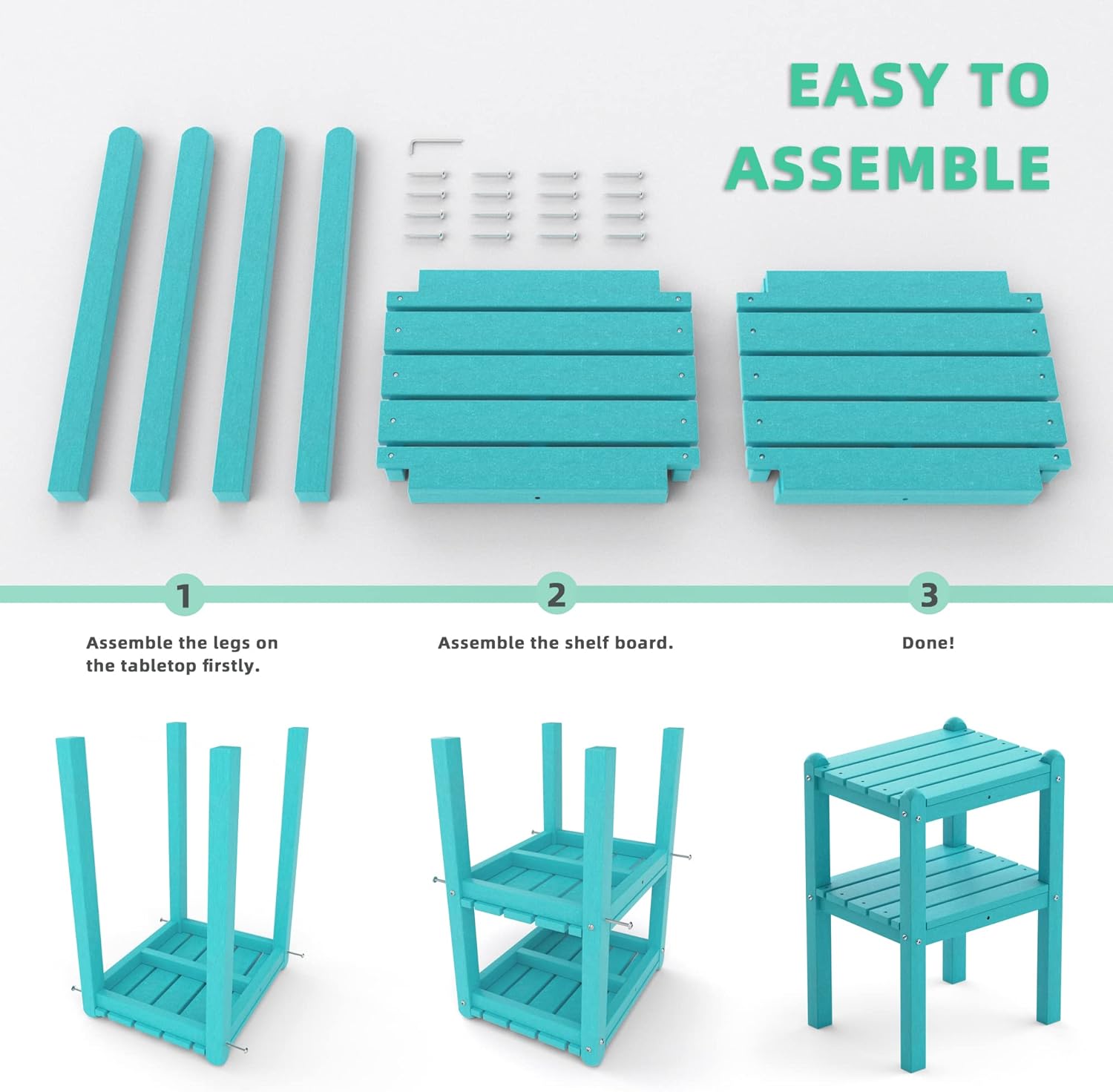 EASY TO ASSEMBLE

1

Assemble the legs on the tabletop firstly.

2

Assemble the shelf board.

3

Done!