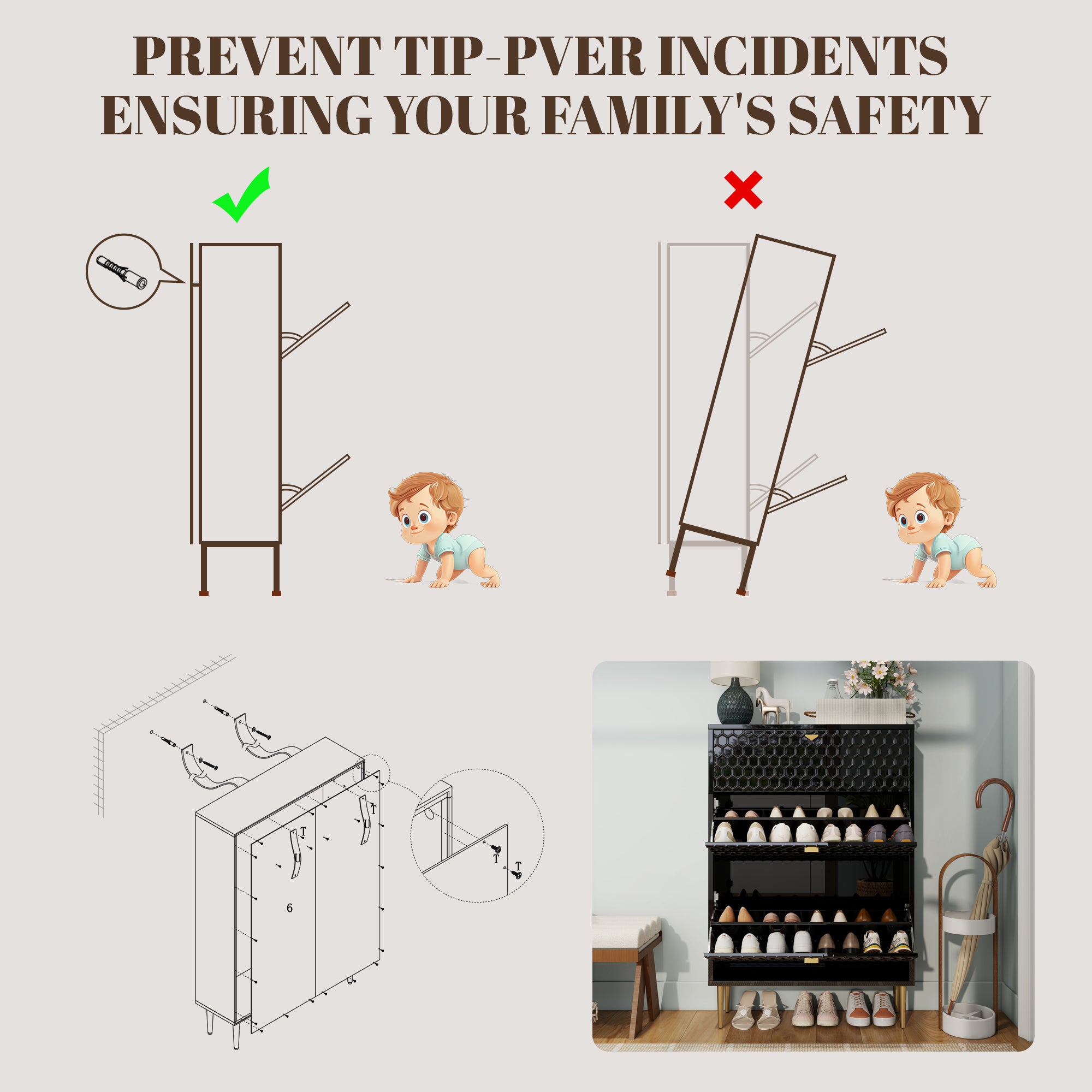 PREVENT TIP-PVER INCIDENTS
ENSURING YOUR FAMILY'S SAFETY

T
U
T
U
6
T
T