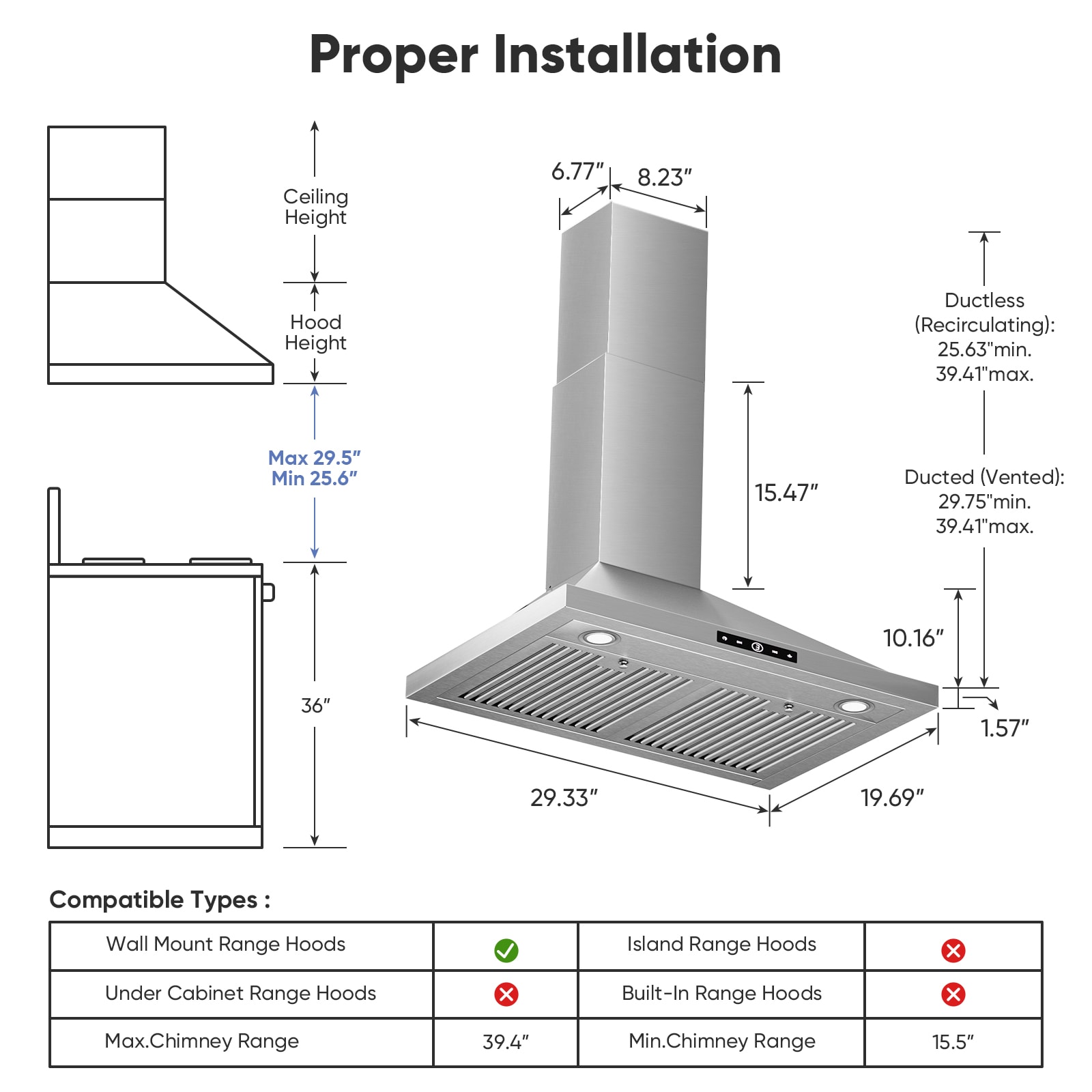 Proper Installation

Ceiling Height

Hood Height

Max 29.5″
Min 25.6″

36″

6.77″ 8.23″

15.47″

Ductless (Recirculating): 25.63"min. 39.41"max.

Ducted (Vented): 29.75"min. 39.41"max.

10.16″

1.57″

29.33″

19.69″

Compatible Types :

| Wall Mount Range Hoods | ✓ | Island Range Hoods | ✗ |
|---|---|---|---|
| Under Cabinet Range Hoods | ✗ | Built-In Range Hoods | ✗ |
| Max.Chimney Range | 39.4″ | Min.Chimney Range | 15.5″ |