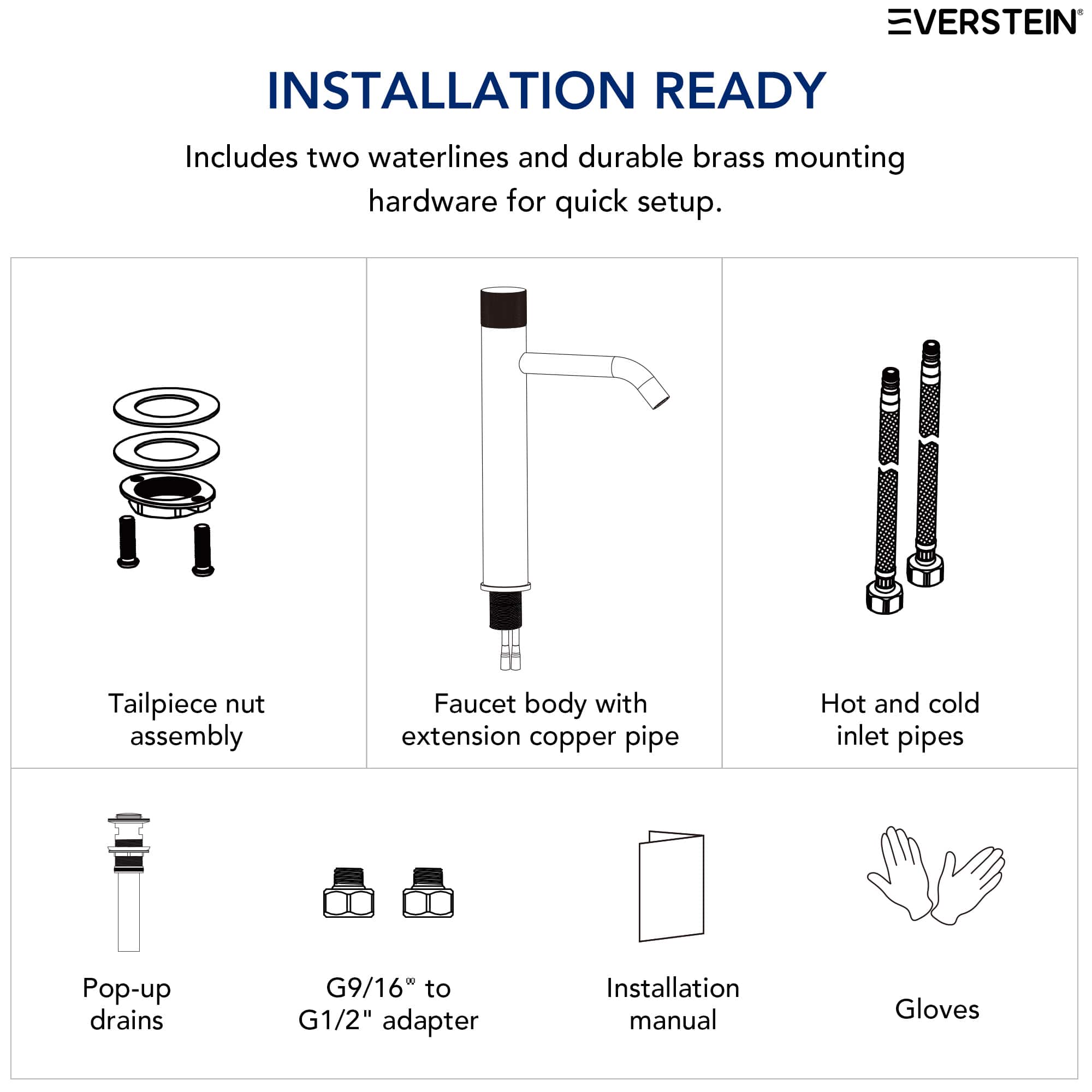 EVERSTEIN®

INSTALLATION READY

Includes two waterlines and durable brass mounting hardware for quick setup.

Tailpiece nut assembly

Faucet body with extension copper pipe

Hot and cold inlet pipes

Pop-up drains

G9/16" to G1/2" adapter

Installation manual

Gloves