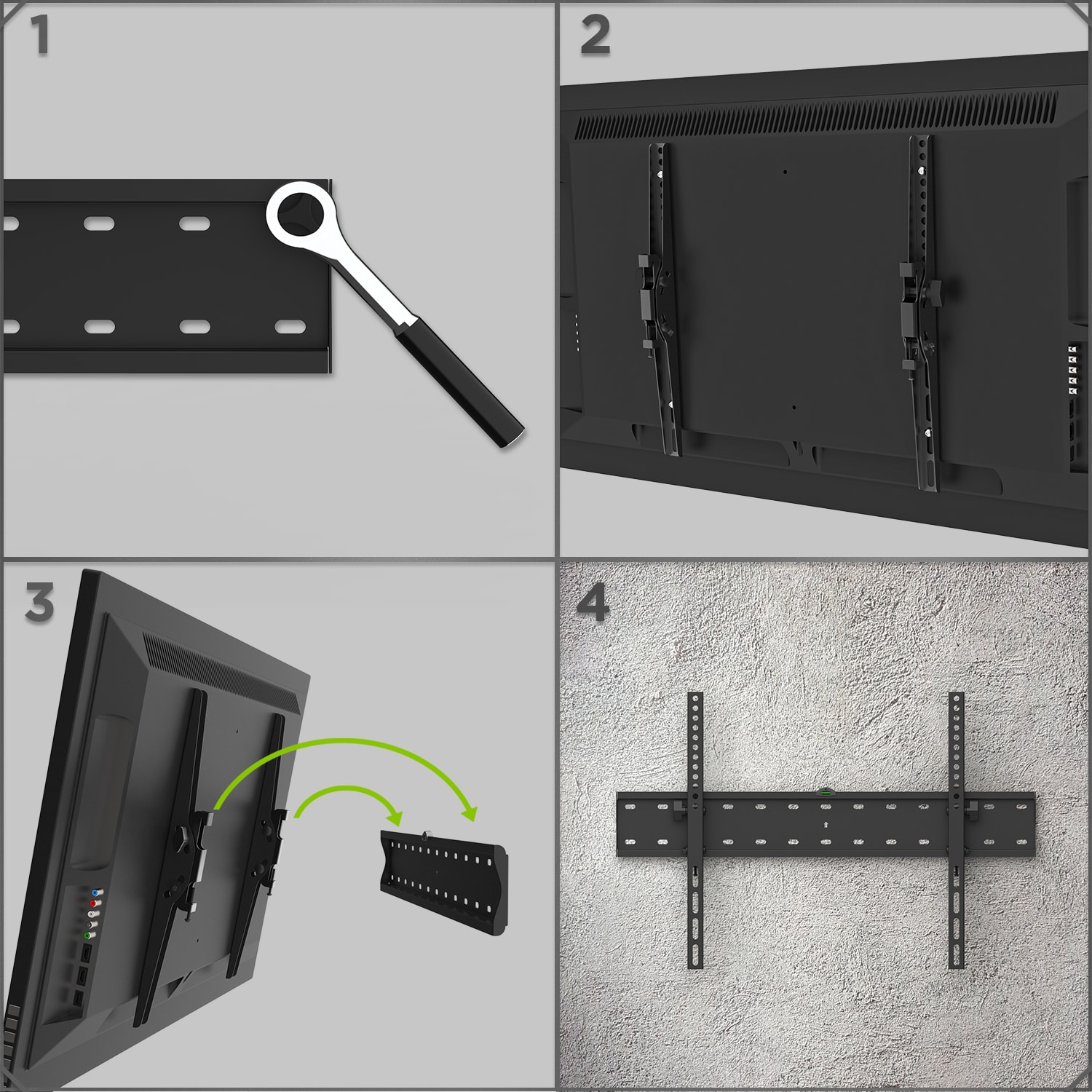 1

2

3

4