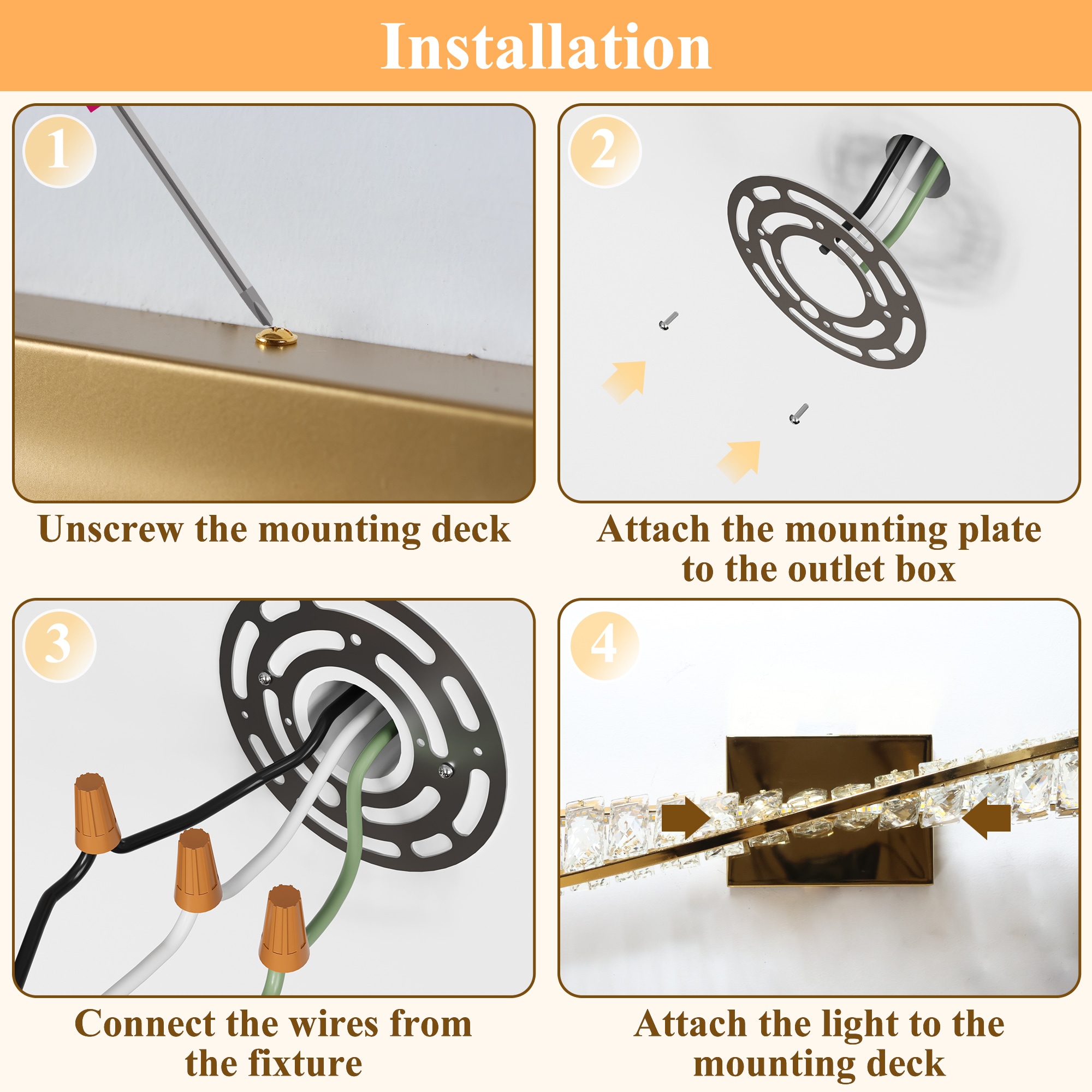 Installation

1

Unscrew the mounting deck

2

Attach the mounting plate to the outlet box

3

Connect the wires from the fixture

4

Attach the light to the mounting deck