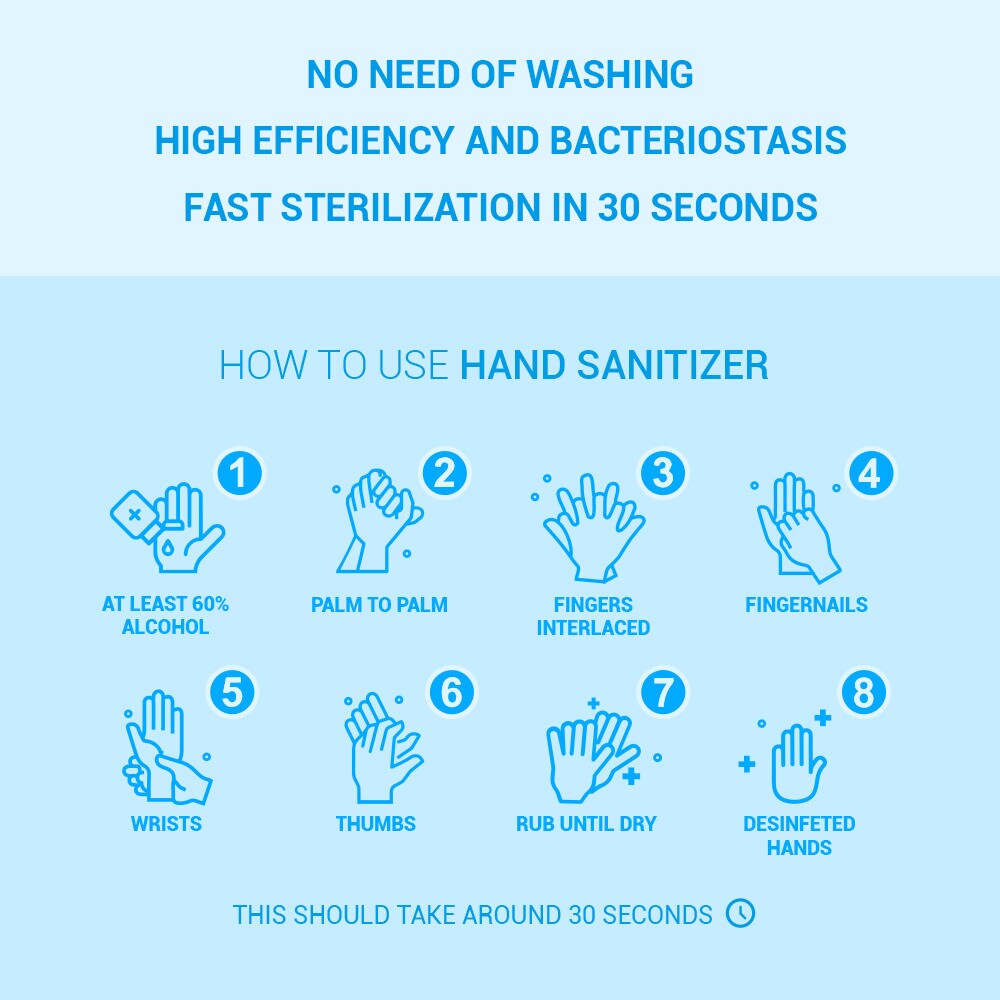 NO NEED OF WASHING
HIGH EFFICIENCY AND BACTERIOSTASIS
FAST STERILIZATION IN 30 SECONDS

HOW TO USE HAND SANITIZER

1
AT LEAST 60% ALCOHOL

2
PALM TO PALM

3
FINGERS INTERLACED

4
FINGERNAILS

5
WRISTS

6
THUMBS

7
RUB UNTIL DRY

8
DESINFETED HANDS

THIS SHOULD TAKE AROUND 30 SECONDS