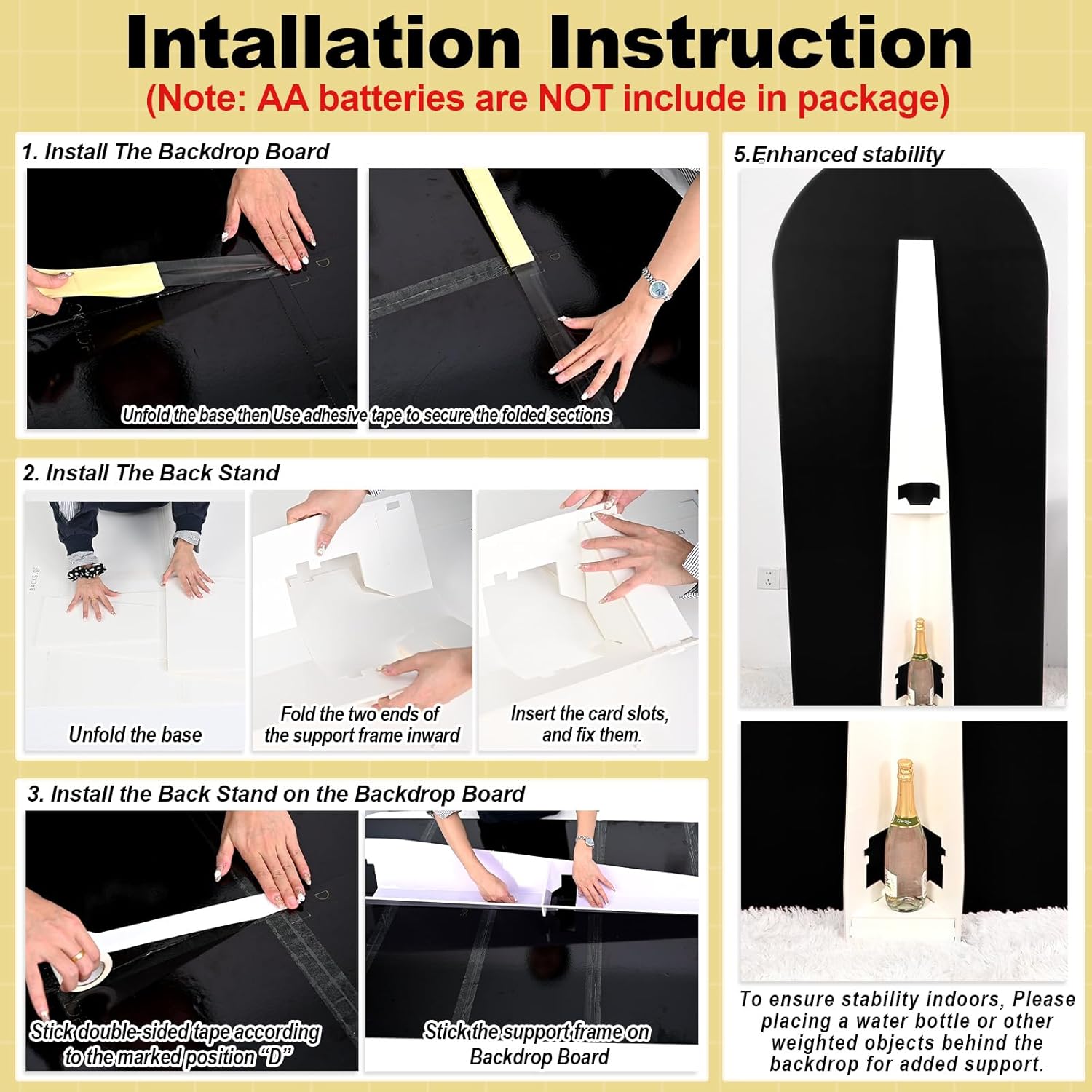 Intallation Instruction
(Note: AA batteries are NOT include in package)

1. Install The Backdrop Board

Unfold the base then Use adhesive tape to secure the folded sections

2. Install The Back Stand

Unfold the base

Fold the two ends of the support frame inward

Insert the card slots, and fix them.

3. Install the Back Stand on the Backdrop Board

Stick double-sided tape according to the marked position "D"

Stick the support frame on Backdrop Board

5.Enhanced stability

To ensure stability indoors, Please placing a water bottle or other weighted objects behind the backdrop for added support.