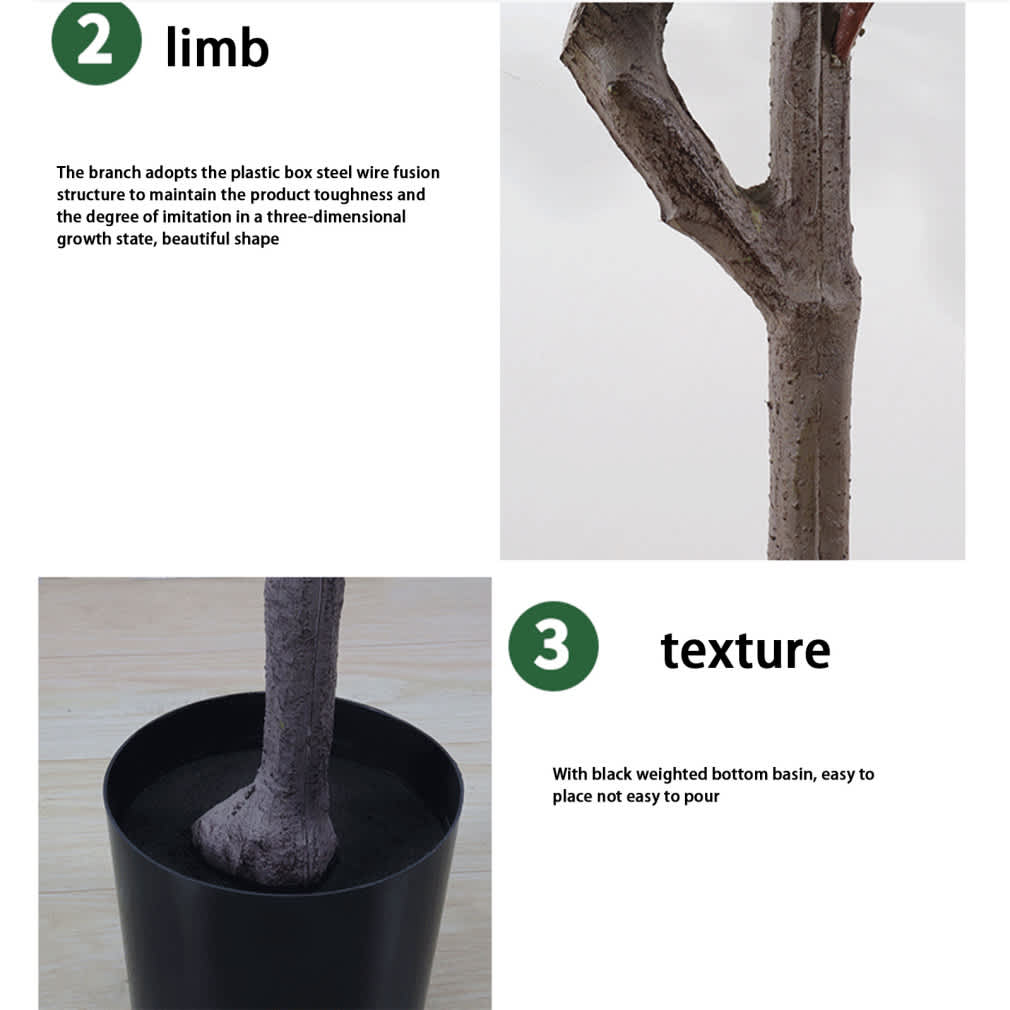 2 limb

The branch adopts the plastic box steel wire fusion structure to maintain the product toughness and the degree of imitation in a three-dimensional growth state, beautiful shape

3 texture

With black weighted bottom basin, easy to place not easy to pour