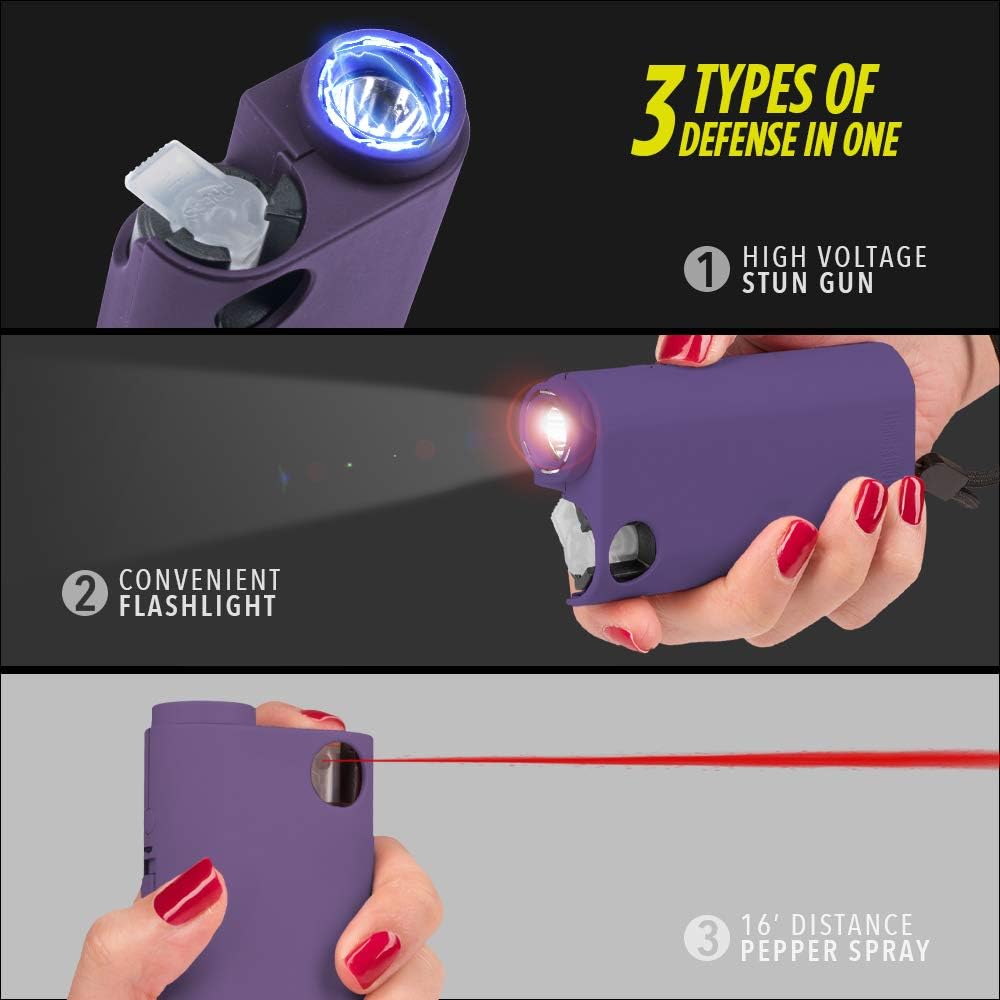 3 TYPES OF DEFENSE IN ONE

1 HIGH VOLTAGE STUN GUN

2 CONVENIENT FLASHLIGHT

3 16' DISTANCE PEPPER SPRAY