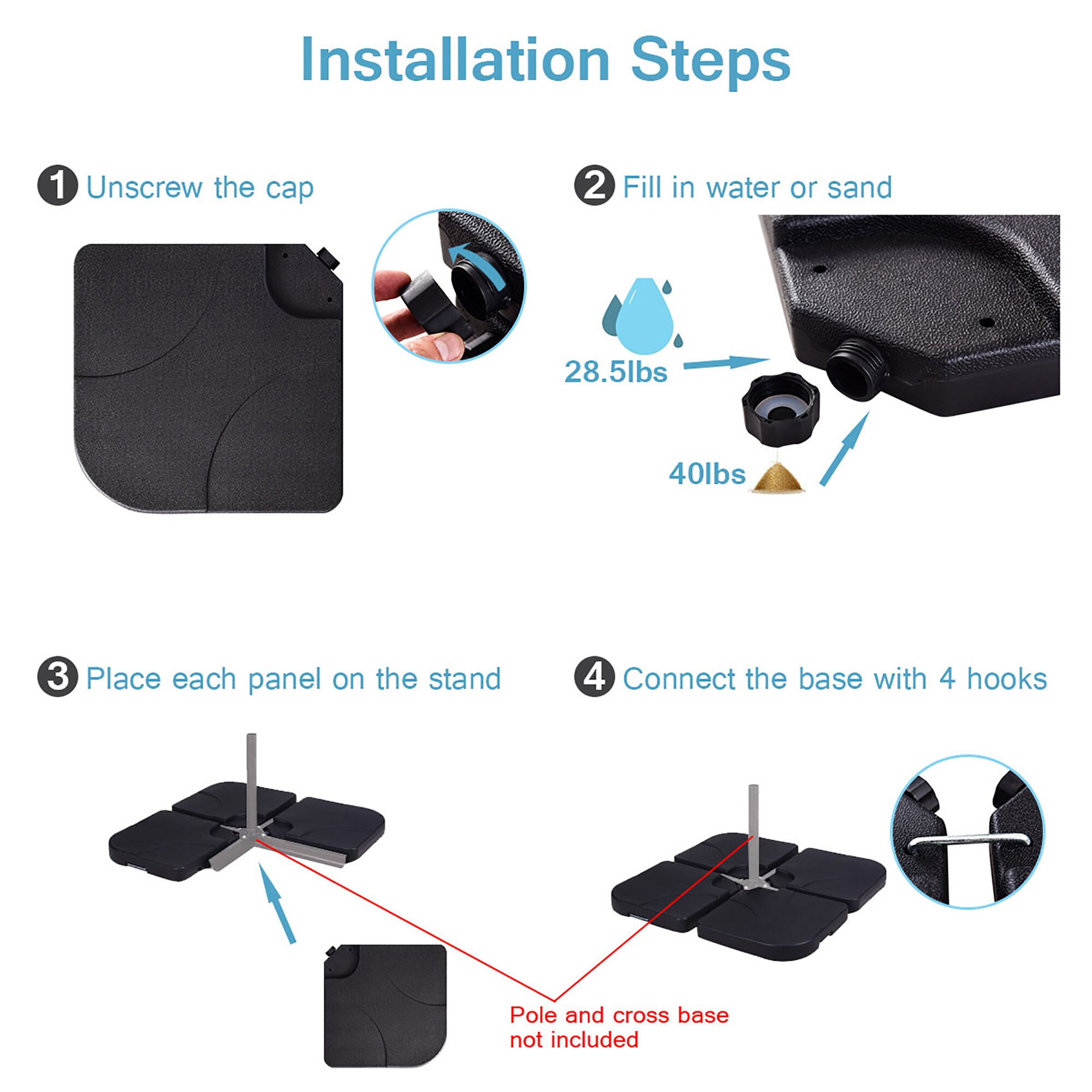 Installation Steps

1 Unscrew the cap

2 Fill in water or sand

28.5lbs

40lbs

3 Place each panel on the stand

4 Connect the base with 4 hooks

Pole and cross base not included