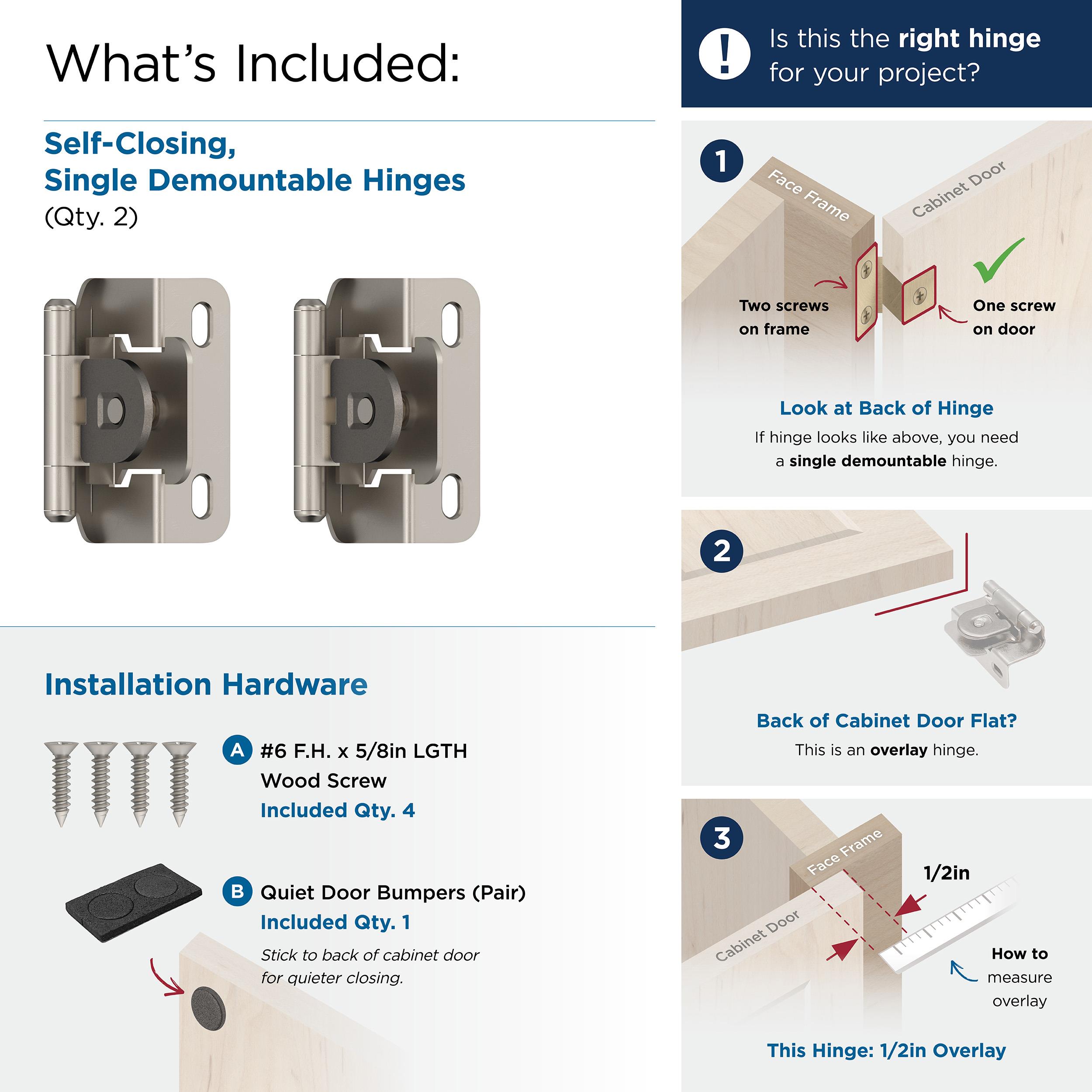 What's Included:

Self-Closing, Single Demountable Hinges
(Qty. 2)

Installation Hardware

A #6 F.H. x 5/8in LGTH Wood Screw
Included Qty. 4

B Quiet Door Bumpers (Pair)
Included Qty. 1
Stick to back of cabinet door for quieter closing.

! Is this the right hinge for your project?

1
Face Frame
Cabinet Door
Two screws on frame
One screw on door
Look at Back of Hinge
If hinge looks like above, you need a single demountable hinge.

2
Back of Cabinet Door Flat?
This is an overlay hinge.

3
Face Frame
Cabinet Door
1/2in
How to measure overlay
This Hinge: 1/2in Overlay