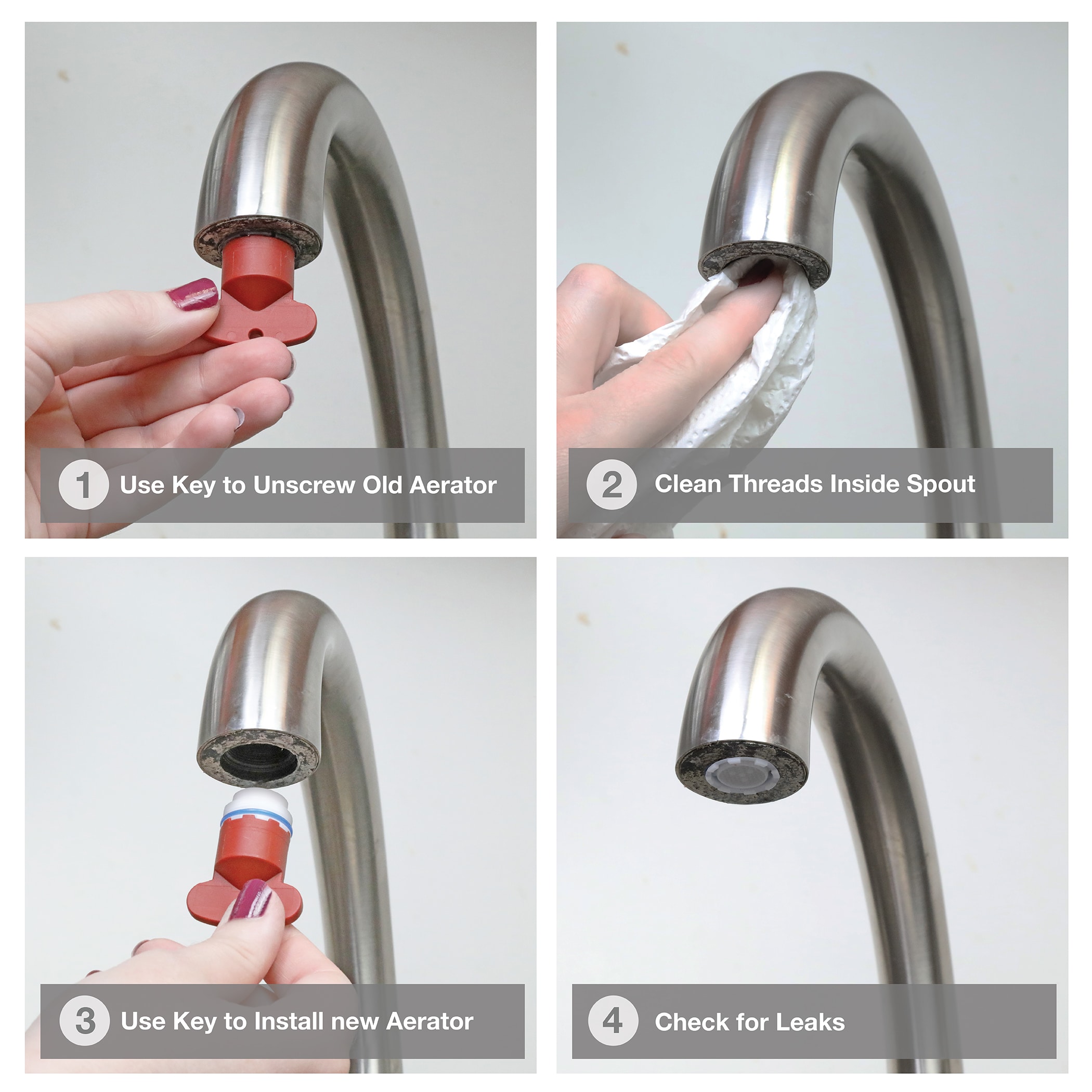 1 Use Key to Unscrew Old Aerator

2 Clean Threads Inside Spout

3 Use Key to Install new Aerator

4 Check for Leaks