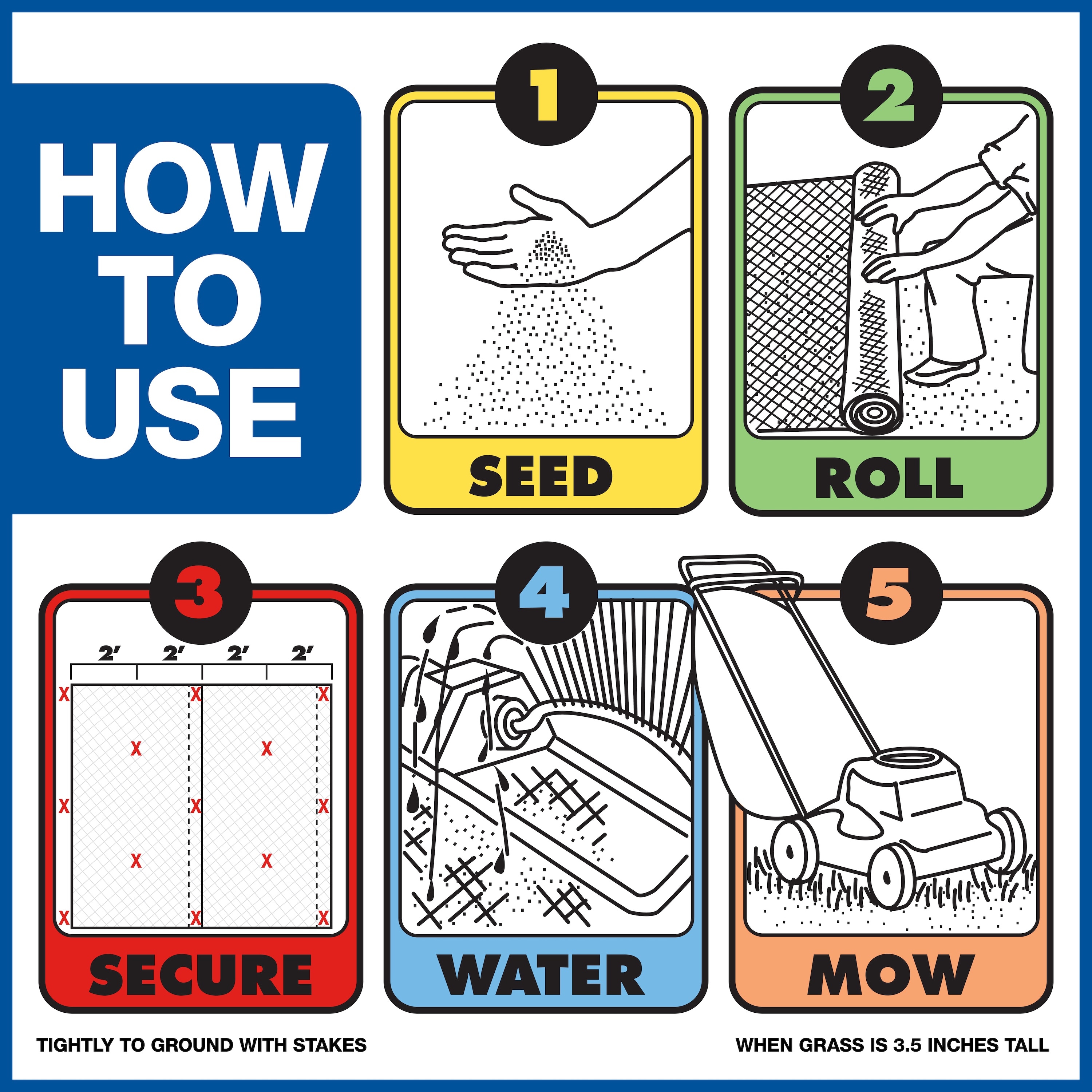 HOW TO USE

1
SEED

2
ROLL

3
2' 2' 2' 2'
X X X
X X
X X X
X X
X X X
SECURE

TIGHTLY TO GROUND WITH STAKES

4
WATER

5
MOW

WHEN GRASS IS 3.5 INCHES TALL