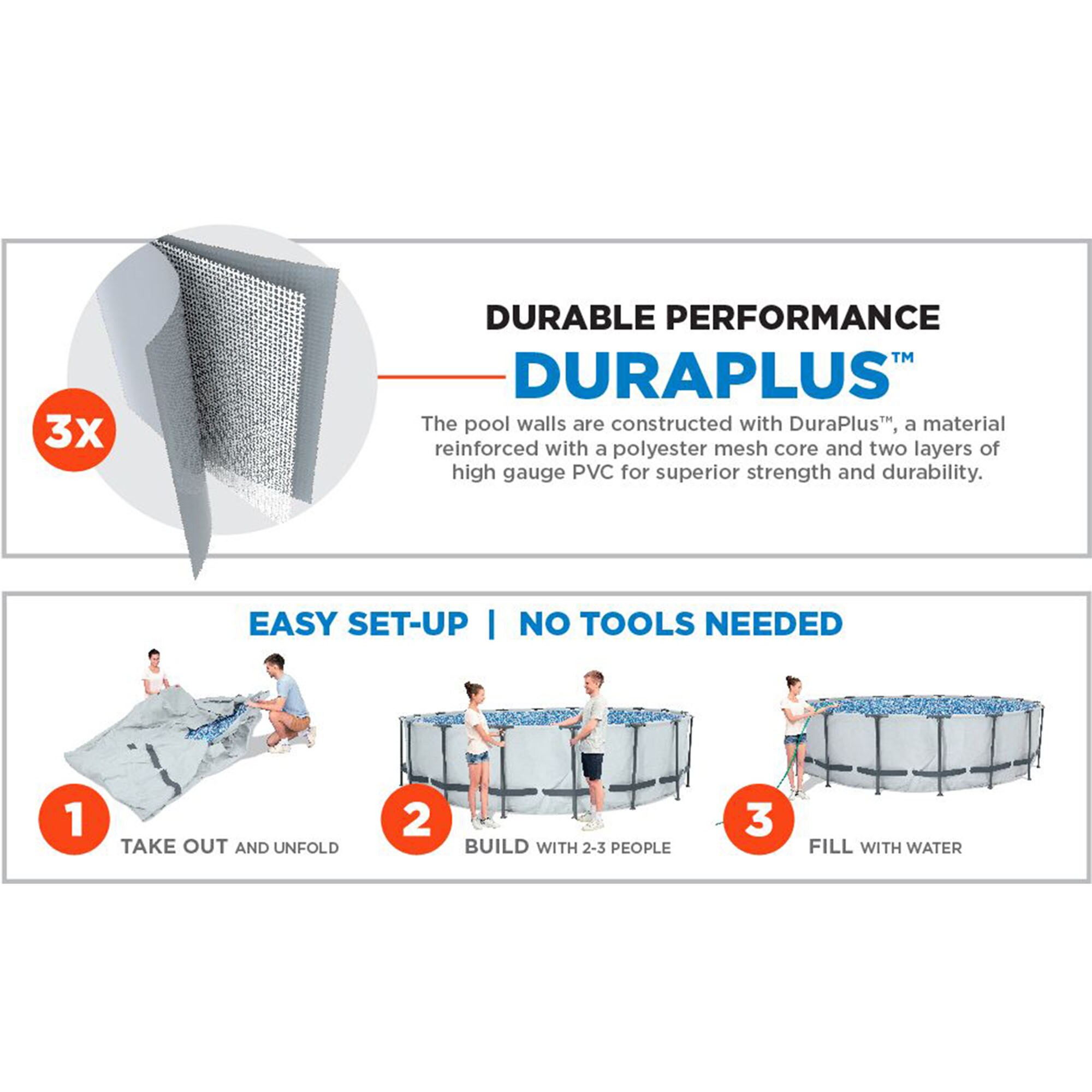 3x

DURABLE PERFORMANCE

DURAPLUS™

The pool walls are constructed with DuraPlus™, a material reinforced with a polyester mesh core and two layers of high gauge PVC for superior strength and durability.

EASY SET-UP | NO TOOLS NEEDED

1 TAKE OUT AND UNFOLD

2 BUILD WITH 2-3 PEOPLE

3 FILL WITH WATER