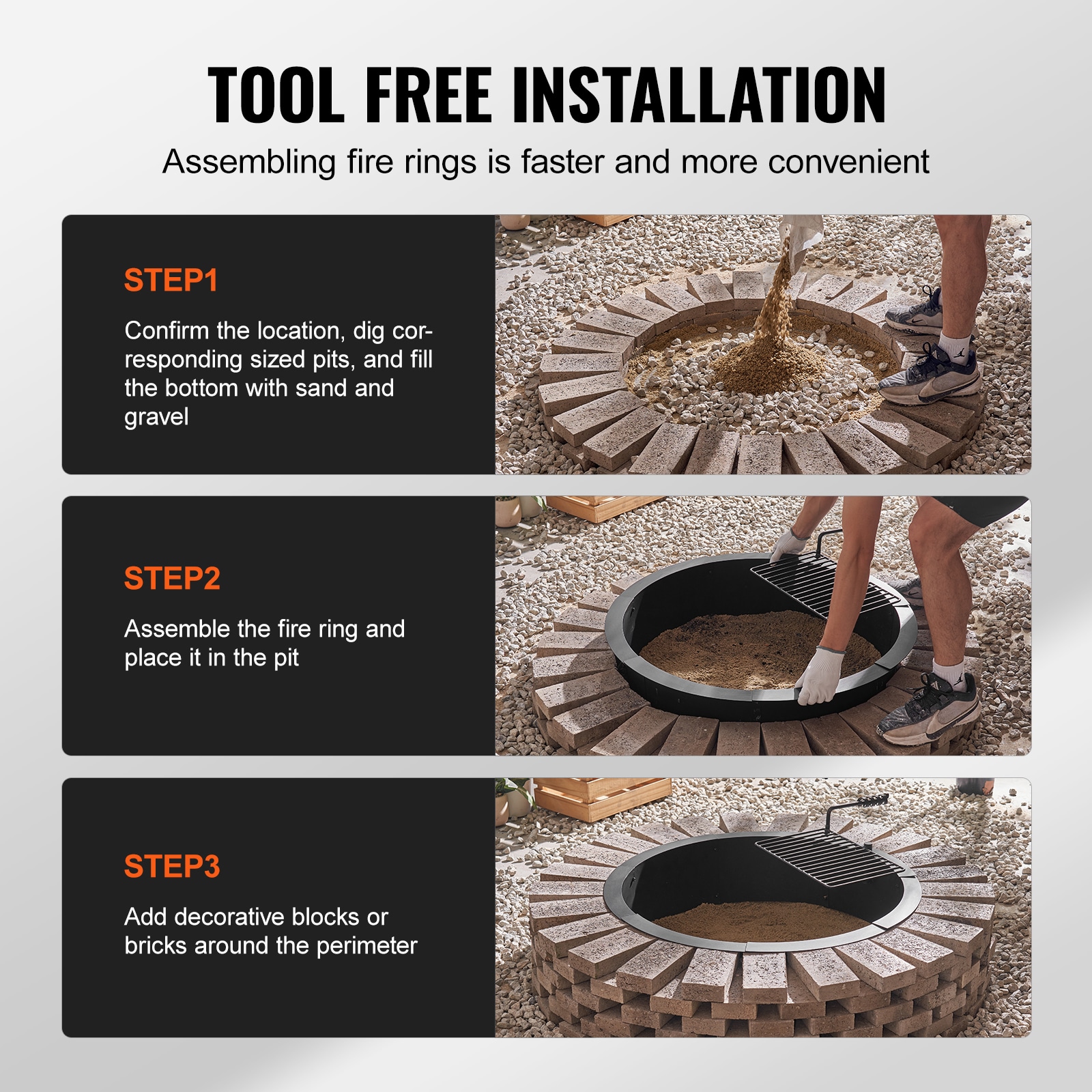 TOOL FREE INSTALLATION

Assembling fire rings is faster and more convenient

STEP1

Confirm the location, dig corresponding sized pits, and fill the bottom with sand and gravel

STEP2

Assemble the fire ring and place it in the pit

STEP3

Add decorative blocks or bricks around the perimeter