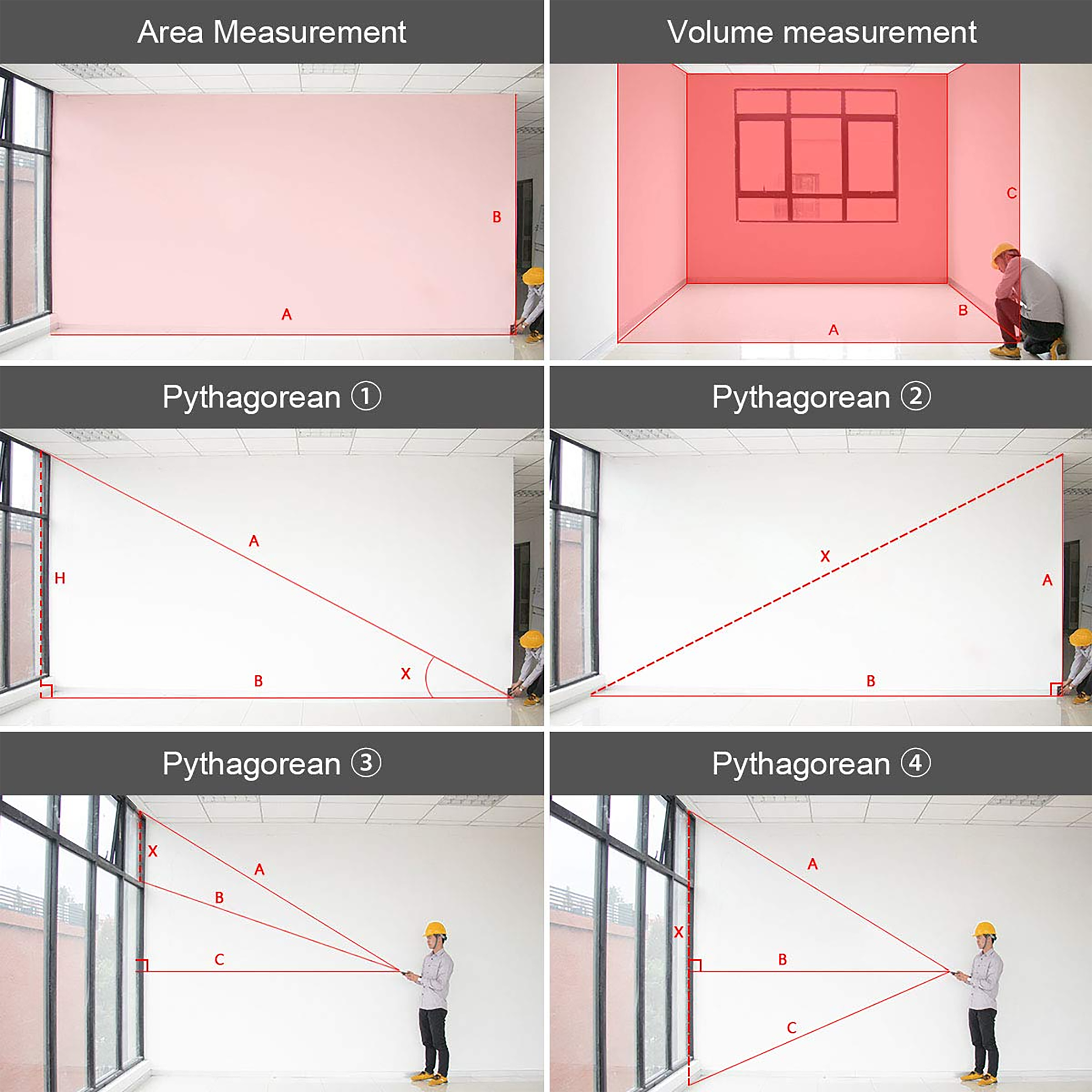 Area Measurement

B

A

Volume measurement

C

B

A

Pythagorean ①

A

H

X

B

Pythagorean ②

X

A

B

Pythagorean ③

X

A

B

C

Pythagorean ④

A

X

B

C