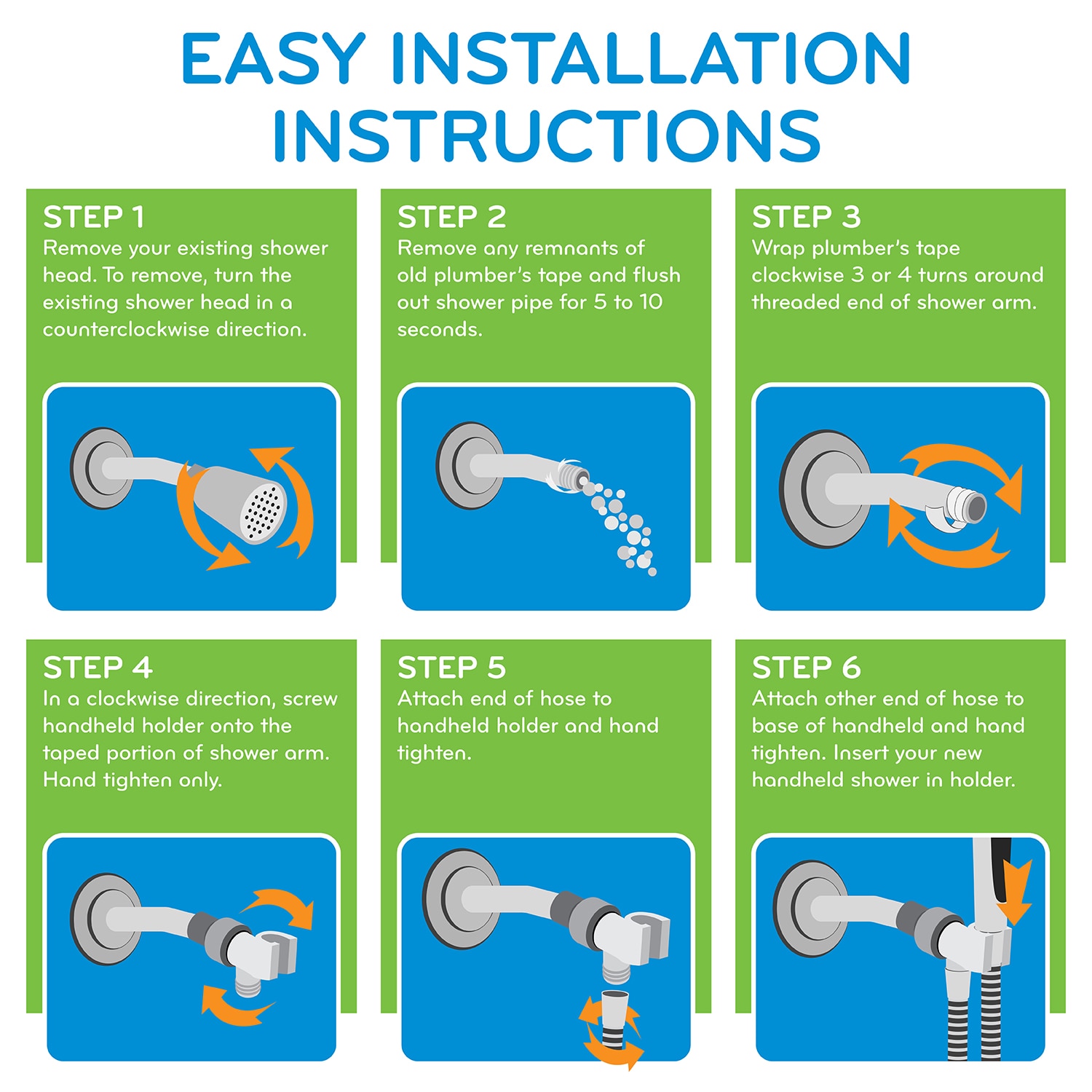 EASY INSTALLATION INSTRUCTIONS

STEP 1
Remove your existing shower head. To remove, turn the existing shower head in a counterclockwise direction.

STEP 2
Remove any remnants of old plumber's tape and flush out shower pipe for 5 to 10 seconds.

STEP 3
Wrap plumber's tape clockwise 3 or 4 turns around threaded end of shower arm.

STEP 4
In a clockwise direction, screw handheld holder onto the taped portion of shower arm. Hand tighten only.

STEP 5
Attach end of hose to handheld holder and hand tighten.

STEP 6
Attach other end of hose to base of handheld and hand tighten. Insert your new handheld shower in holder.