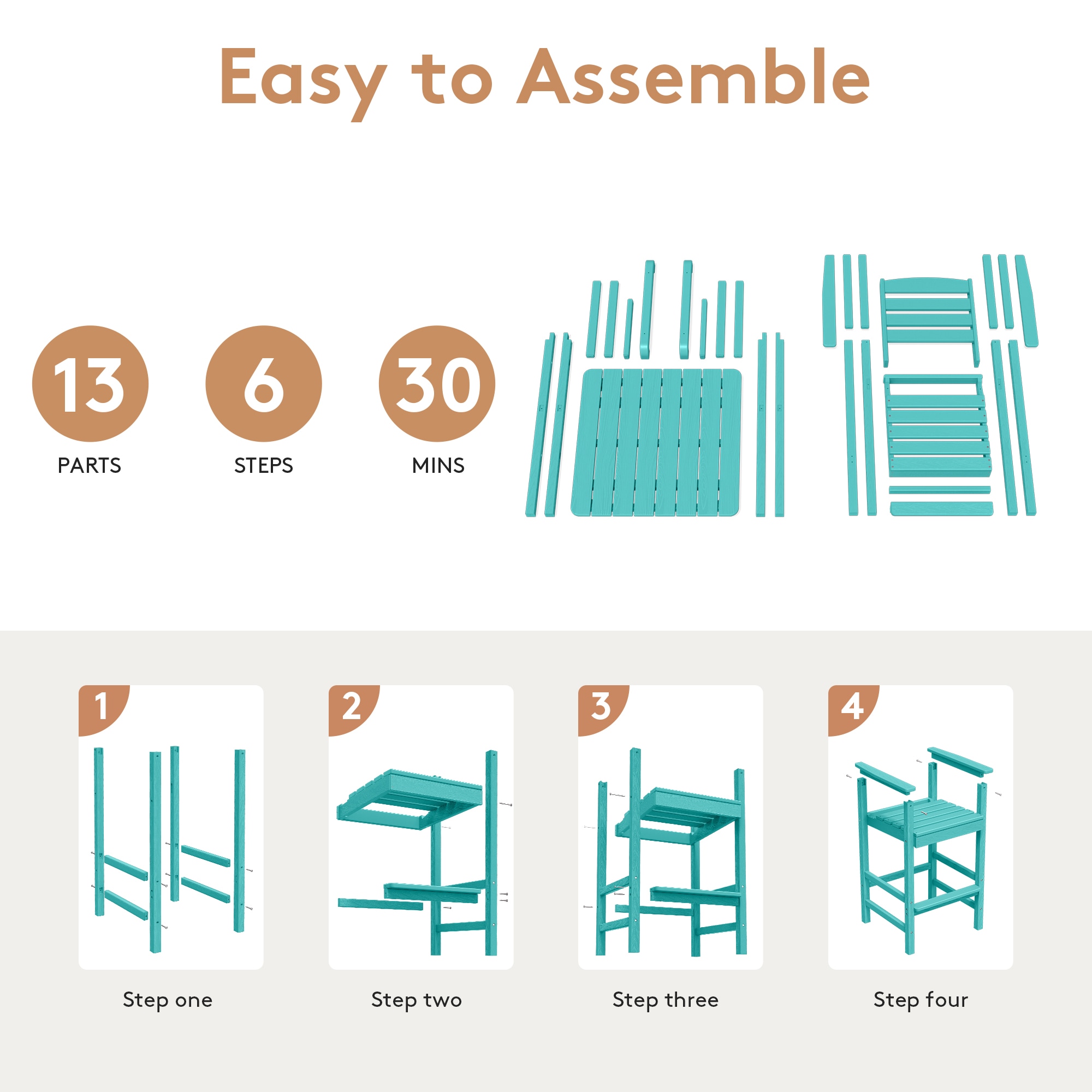 Easy to Assemble

13
PARTS

6
STEPS

30
MINS

1

Step one

2

Step two

3

Step three

4

Step four