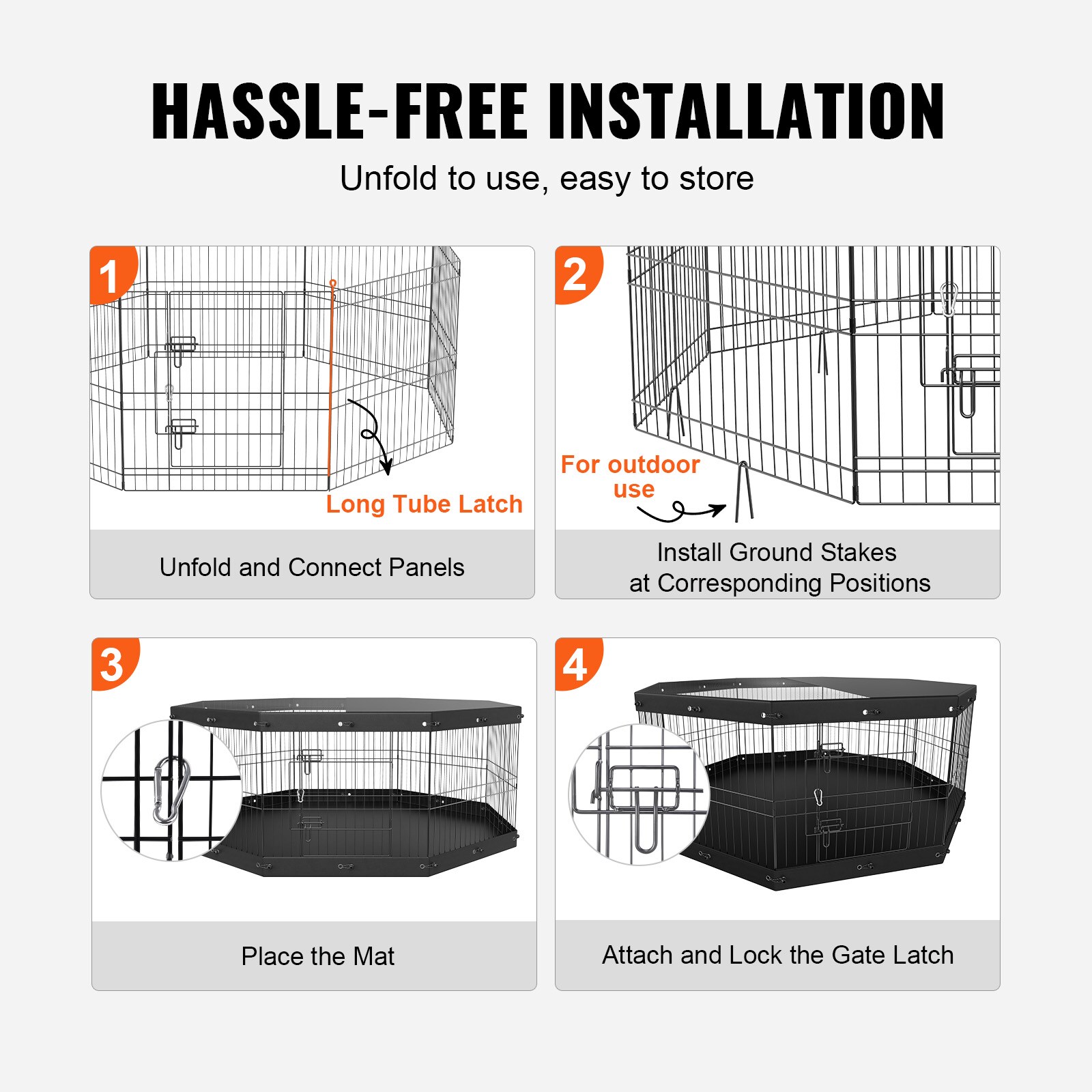 HASSLE-FREE INSTALLATION

Unfold to use, easy to store

1

Long Tube Latch

Unfold and Connect Panels

2

For outdoor use

Install Ground Stakes at Corresponding Positions

3

Place the Mat

4

Attach and Lock the Gate Latch