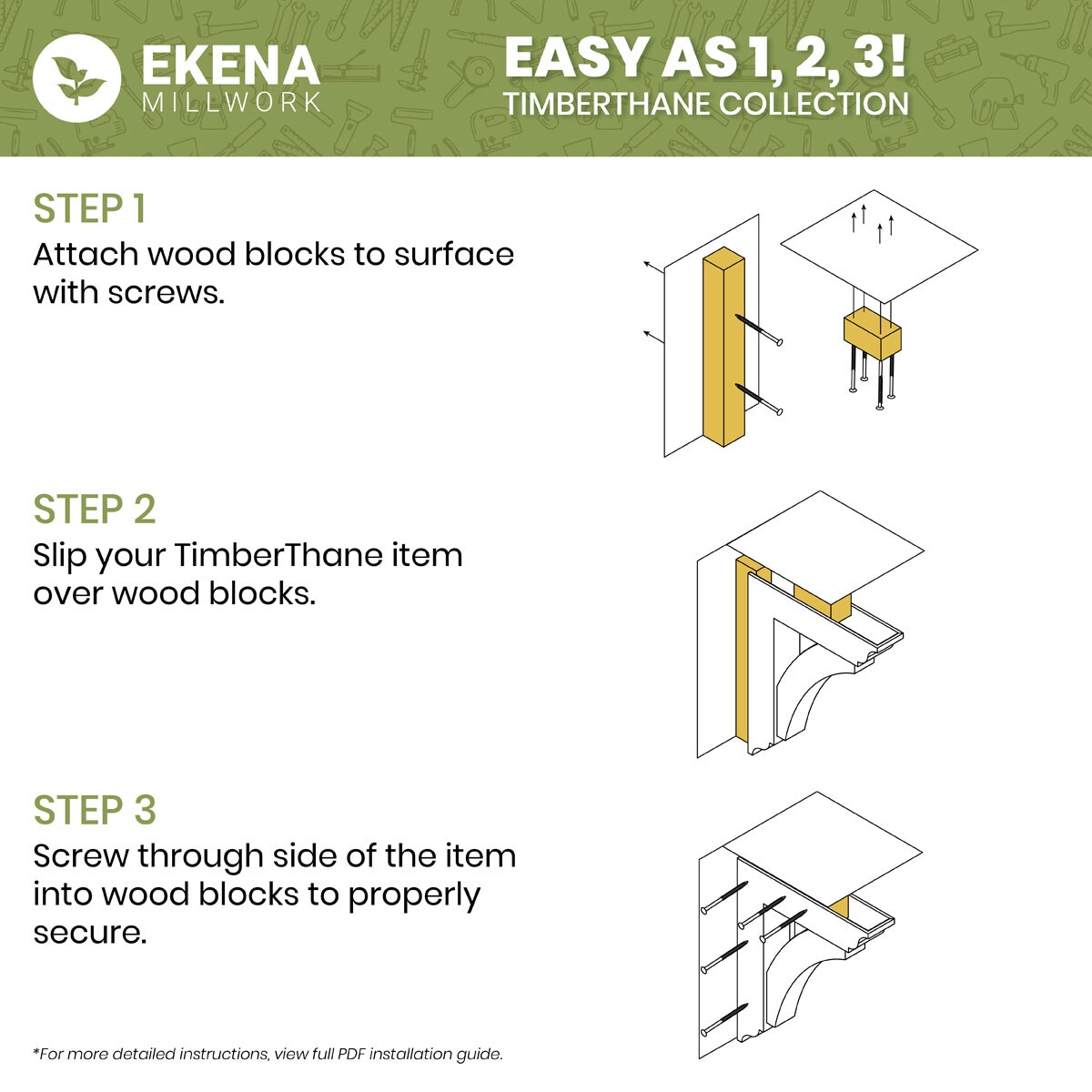 EKENA
MILLWORK

EASY AS 1, 2, 3!
TIMBERTHANE COLLECTION

STEP 1
Attach wood blocks to surface with screws.

STEP 2
Slip your TimberThane item over wood blocks.

STEP 3
Screw through side of the item into wood blocks to properly secure.

*For more detailed instructions, view full PDF installation guide.