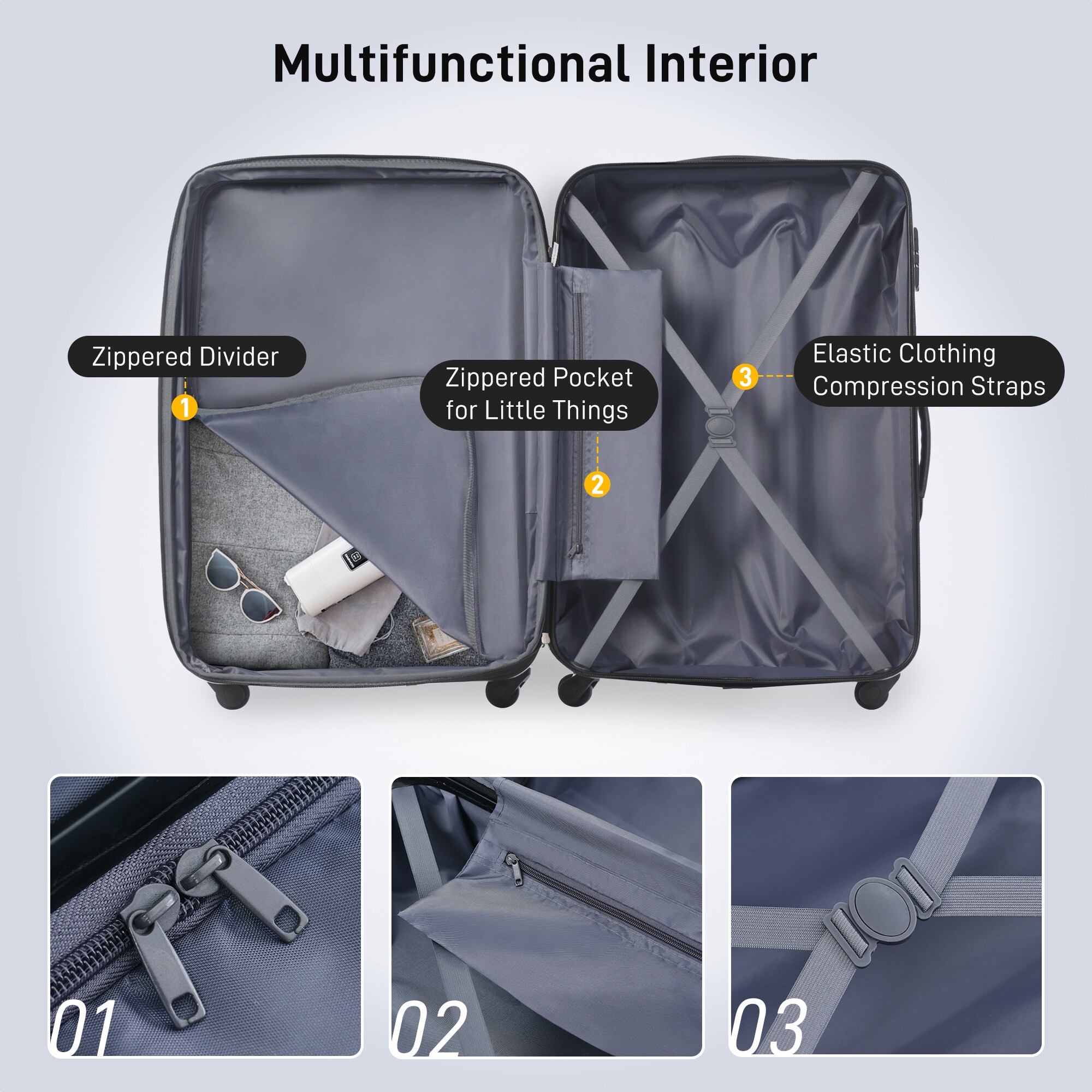 Multifunctional Interior

Zippered Divider

1

Zippered Pocket for Little Things

2

3

Elastic Clothing Compression Straps

01

02

03