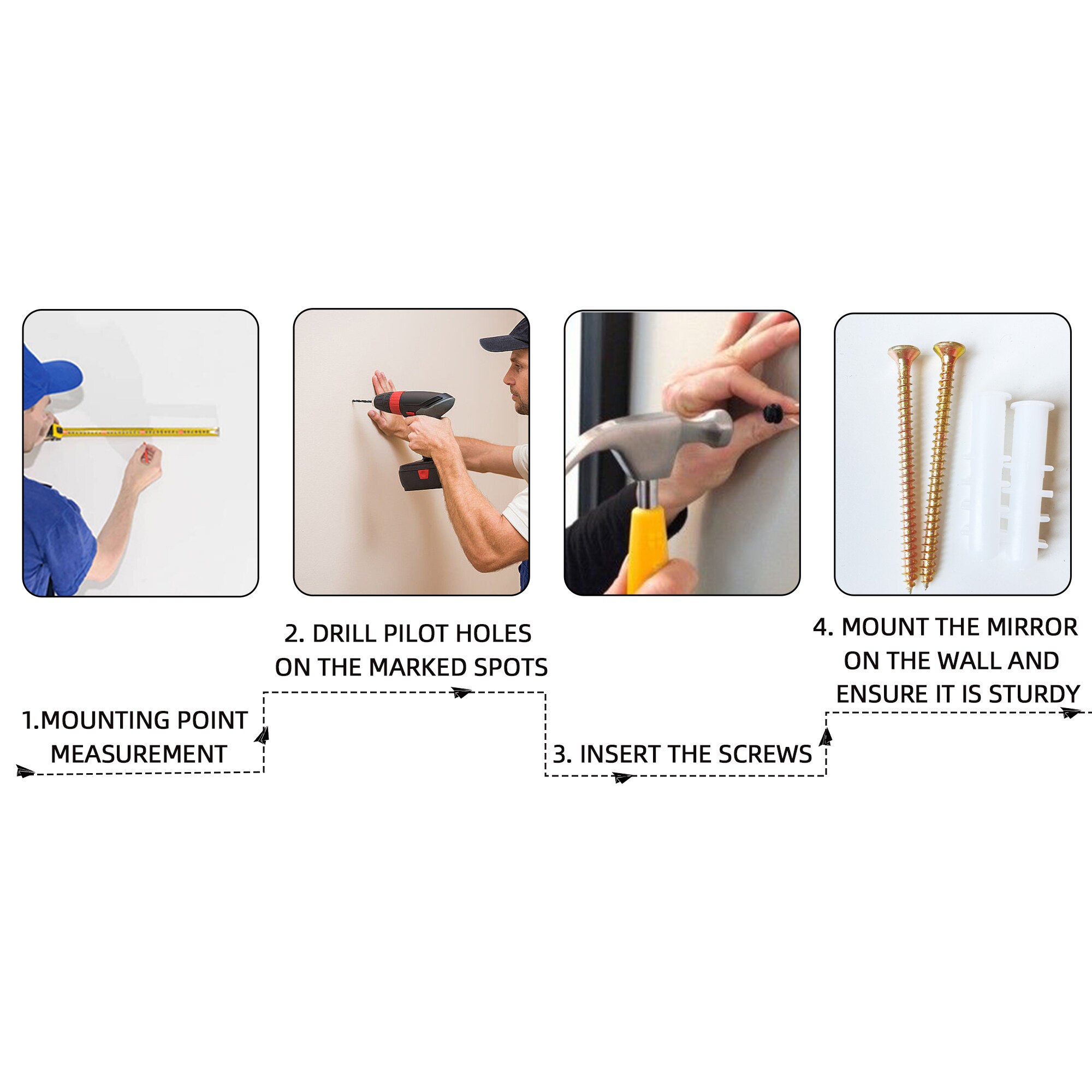 1.MOUNTING POINT MEASUREMENT

2. DRILL PILOT HOLES ON THE MARKED SPOTS

3. INSERT THE SCREWS

4. MOUNT THE MIRROR ON THE WALL AND ENSURE IT IS STURDY