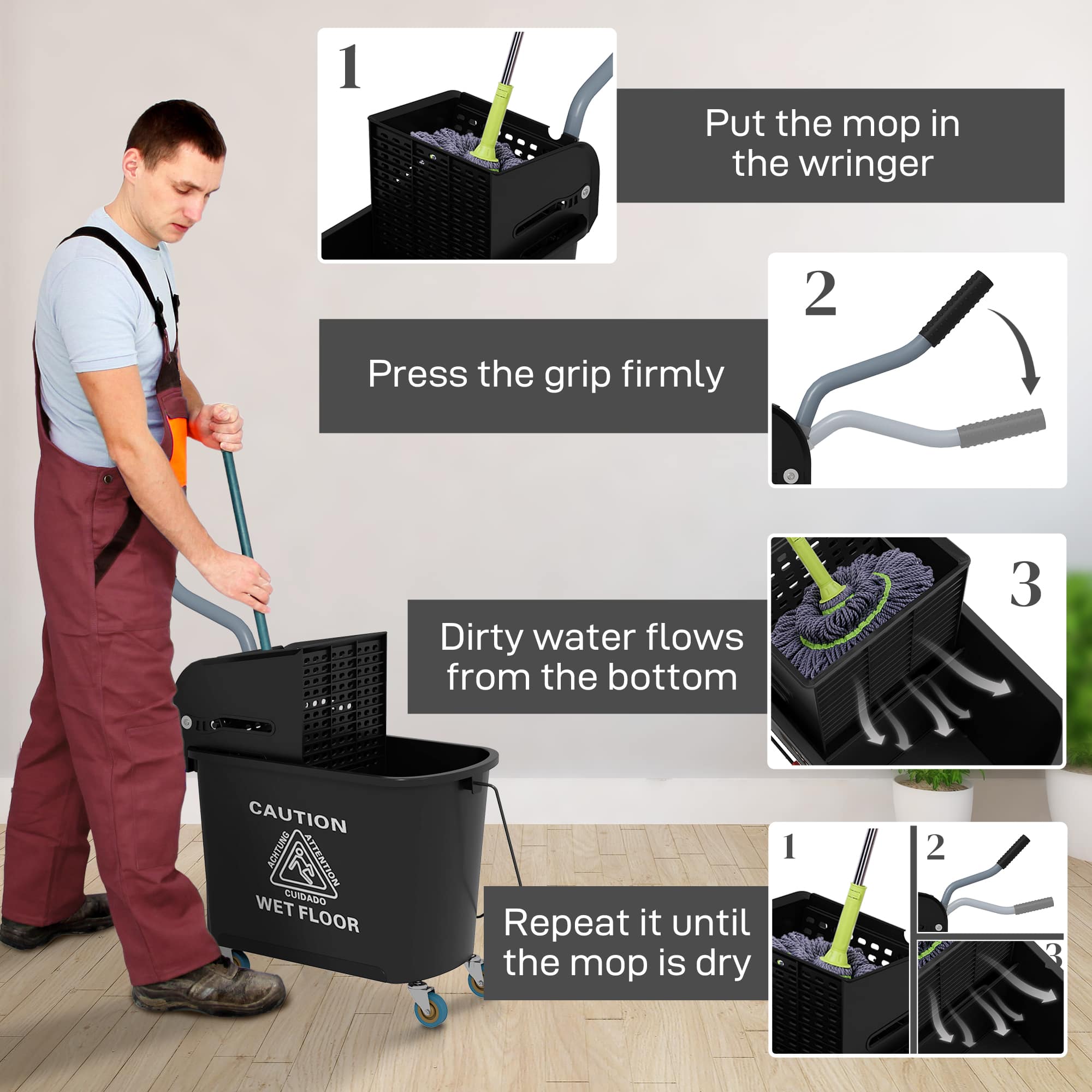 1

Put the mop in the wringer

2

Press the grip firmly

3

Dirty water flows from the bottom

CAUTION
ACHTUNG ATTENTION
CUIDADO
WET FLOOR

Repeat it until the mop is dry

1

2

3