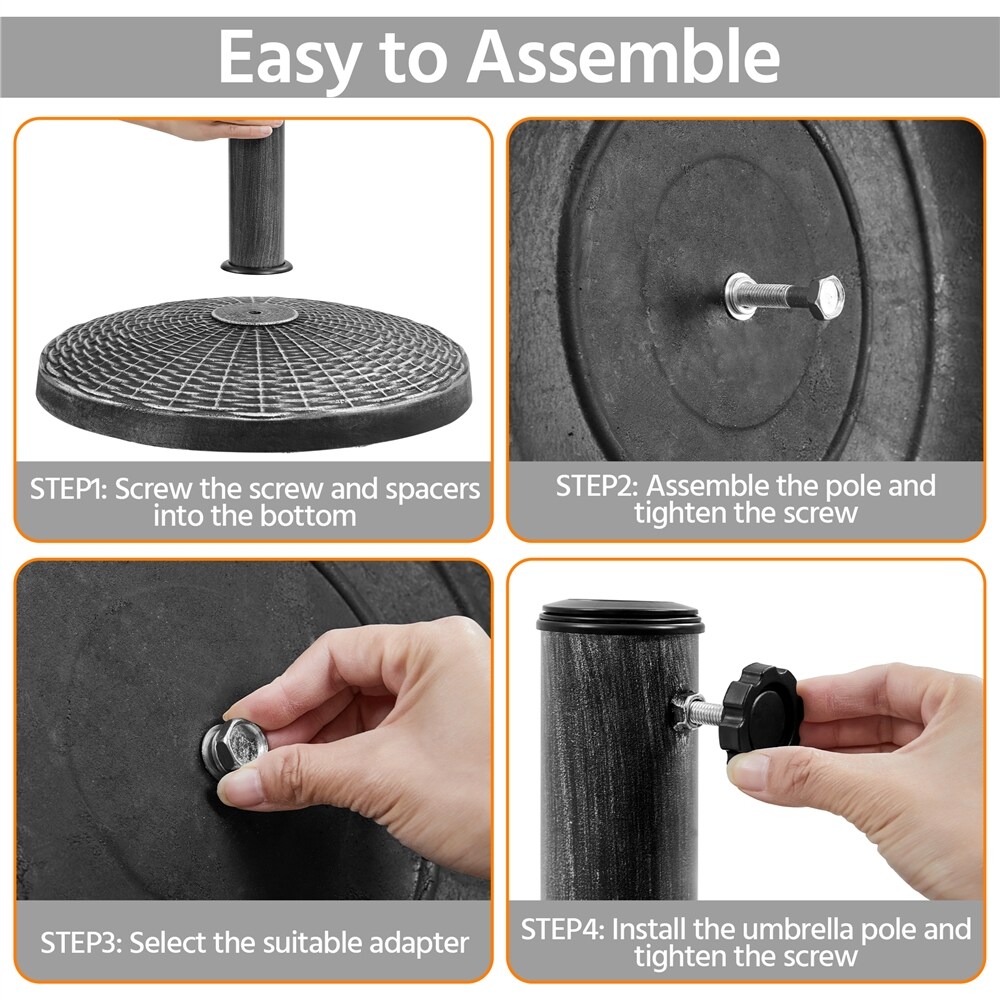 Easy to Assemble

STEP1: Screw the screw and spacers into the bottom

STEP2: Assemble the pole and tighten the screw

STEP3: Select the suitable adapter

STEP4: Install the umbrella pole and tighten the screw