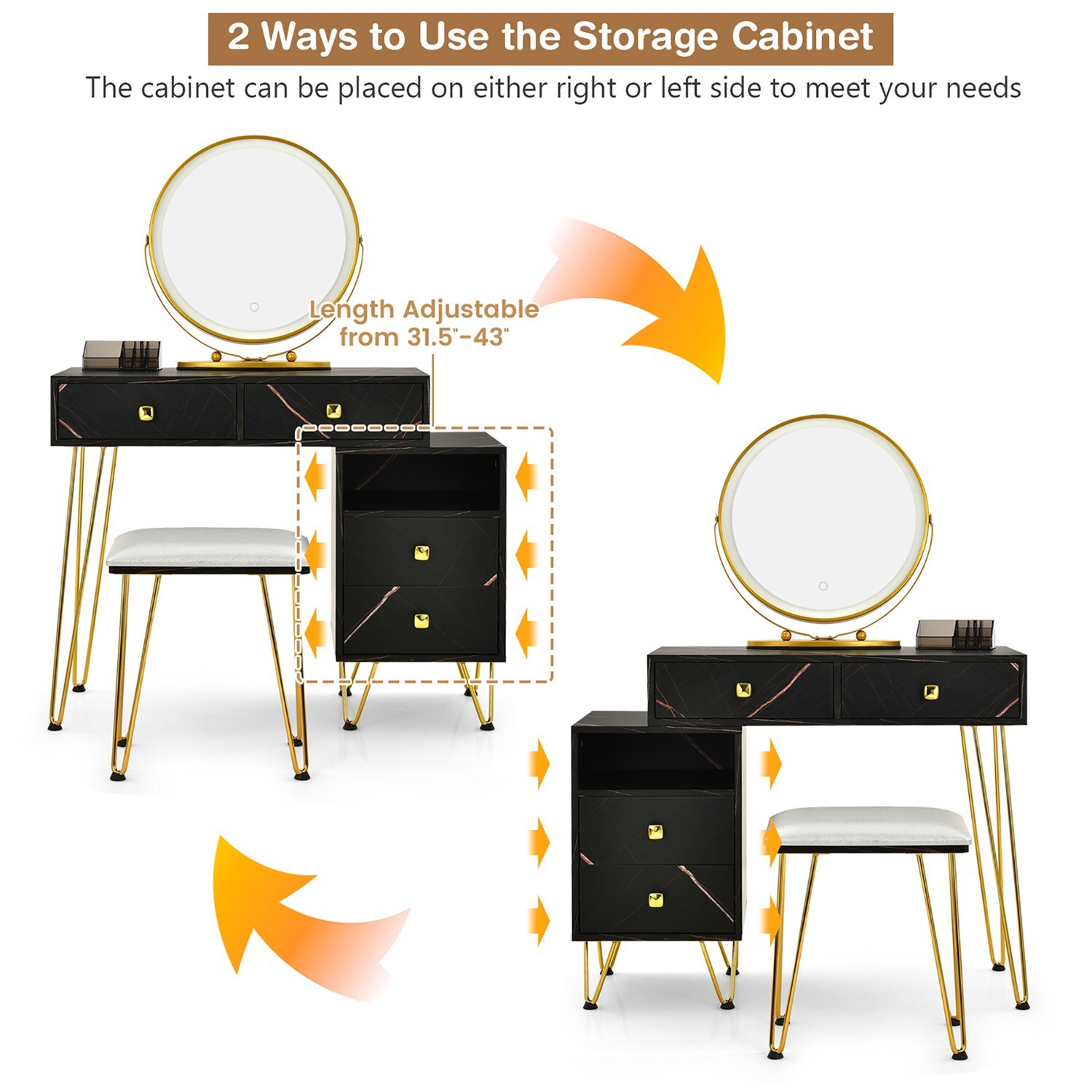 2 Ways to Use the Storage Cabinet

The cabinet can be placed on either right or left side to meet your needs

Length Adjustable
from 31.5"-43"