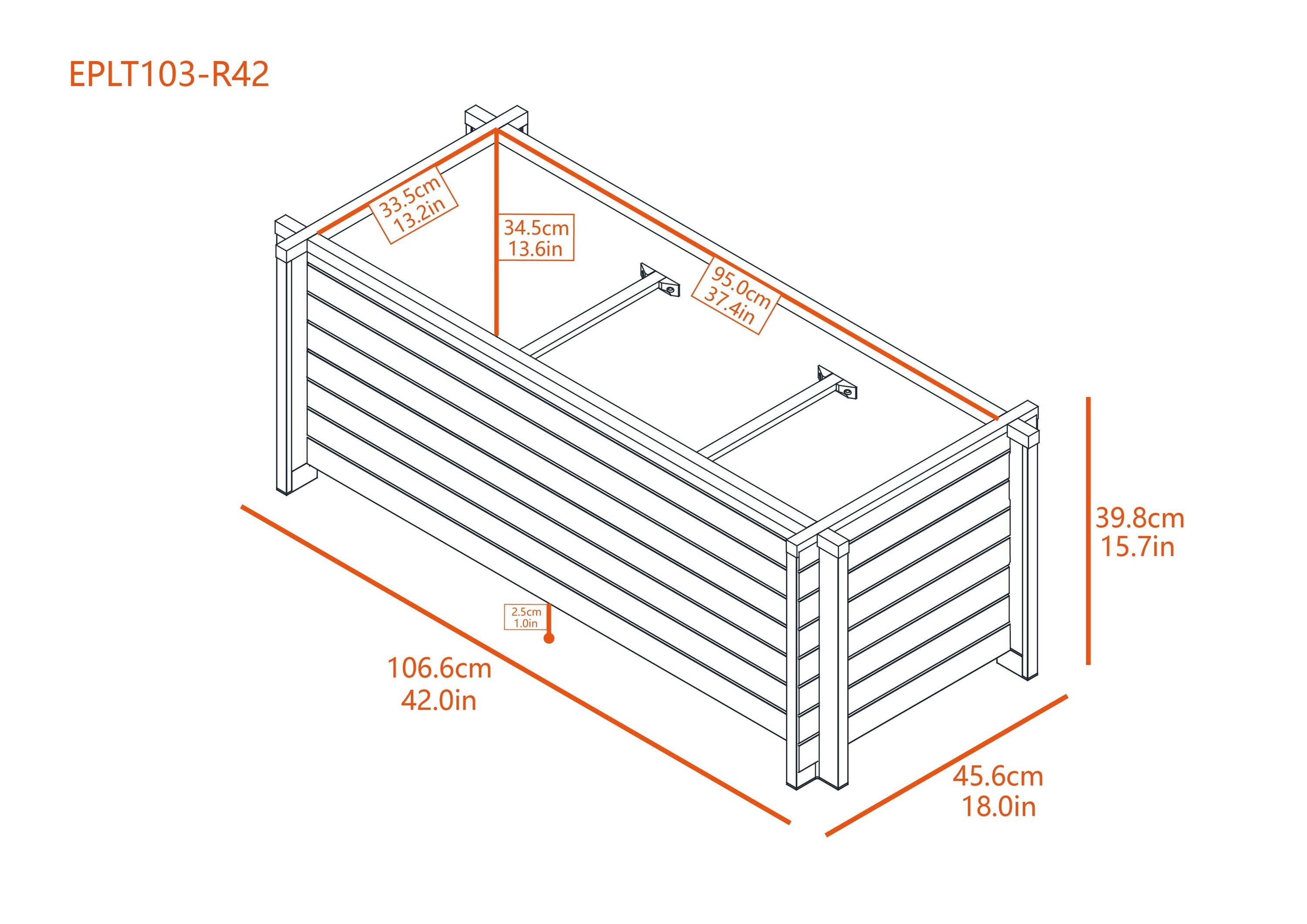 EPLT103-R42

33.5cm
13.2in

34.5cm
13.6in

95.0cm
37.4in

39.8cm
15.7in

2.5cm
1.0in

106.6cm
42.0in

45.6cm
18.0in