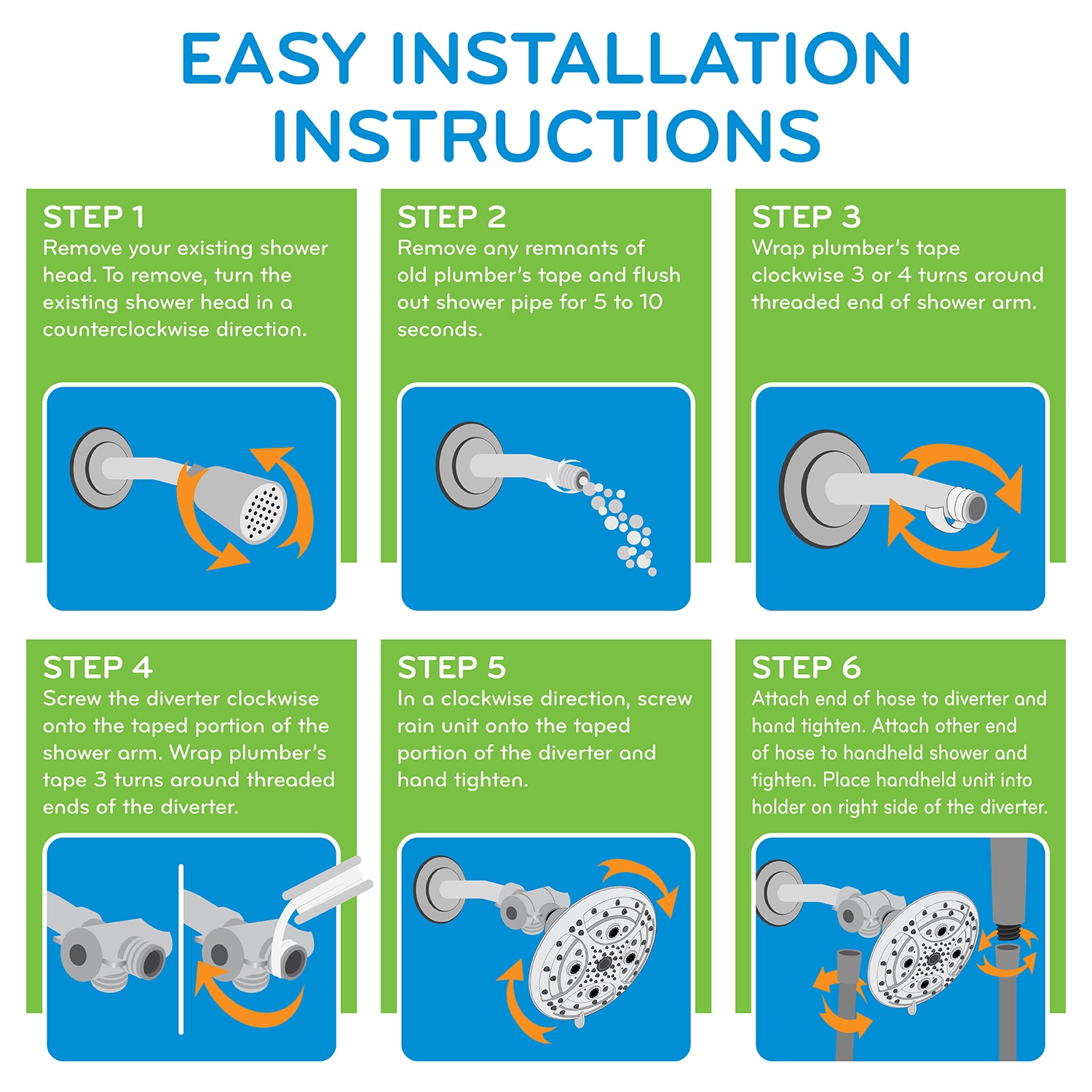 EASY INSTALLATION INSTRUCTIONS

STEP 1
Remove your existing shower head. To remove, turn the existing shower head in a counterclockwise direction.

STEP 2
Remove any remnants of old plumber's tape and flush out shower pipe for 5 to 10 seconds.

STEP 3
Wrap plumber's tape clockwise 3 or 4 turns around threaded end of shower arm.

STEP 4
Screw the diverter clockwise onto the taped portion of the shower arm. Wrap plumber's tape 3 turns around threaded ends of the diverter.

STEP 5
In a clockwise direction, screw rain unit onto the taped portion of the diverter and hand tighten.

STEP 6
Attach end of hose to diverter and hand tighten. Attach other end of hose to handheld shower and tighten. Place handheld unit into holder on right side of the diverter.