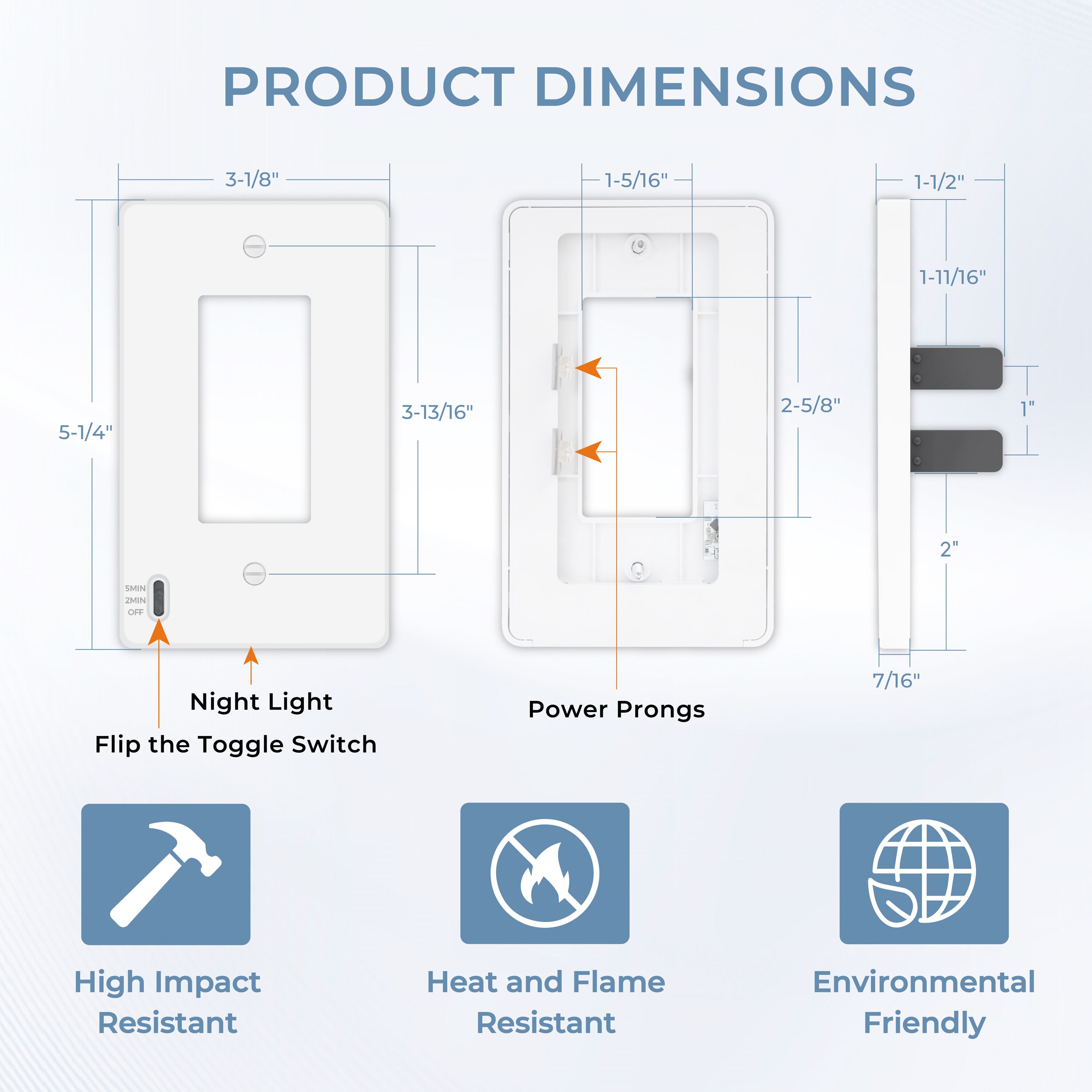 PRODUCT DIMENSIONS

3-1/8"

5-1/4"

3-13/16"

5MIN
2MIN
OFF

Night Light

Flip the Toggle Switch

1-5/16"

2-5/8"

Power Prongs

1-1/2"

1-11/16"

1"

2"

7/16"

High Impact Resistant

Heat and Flame Resistant

Environmental Friendly