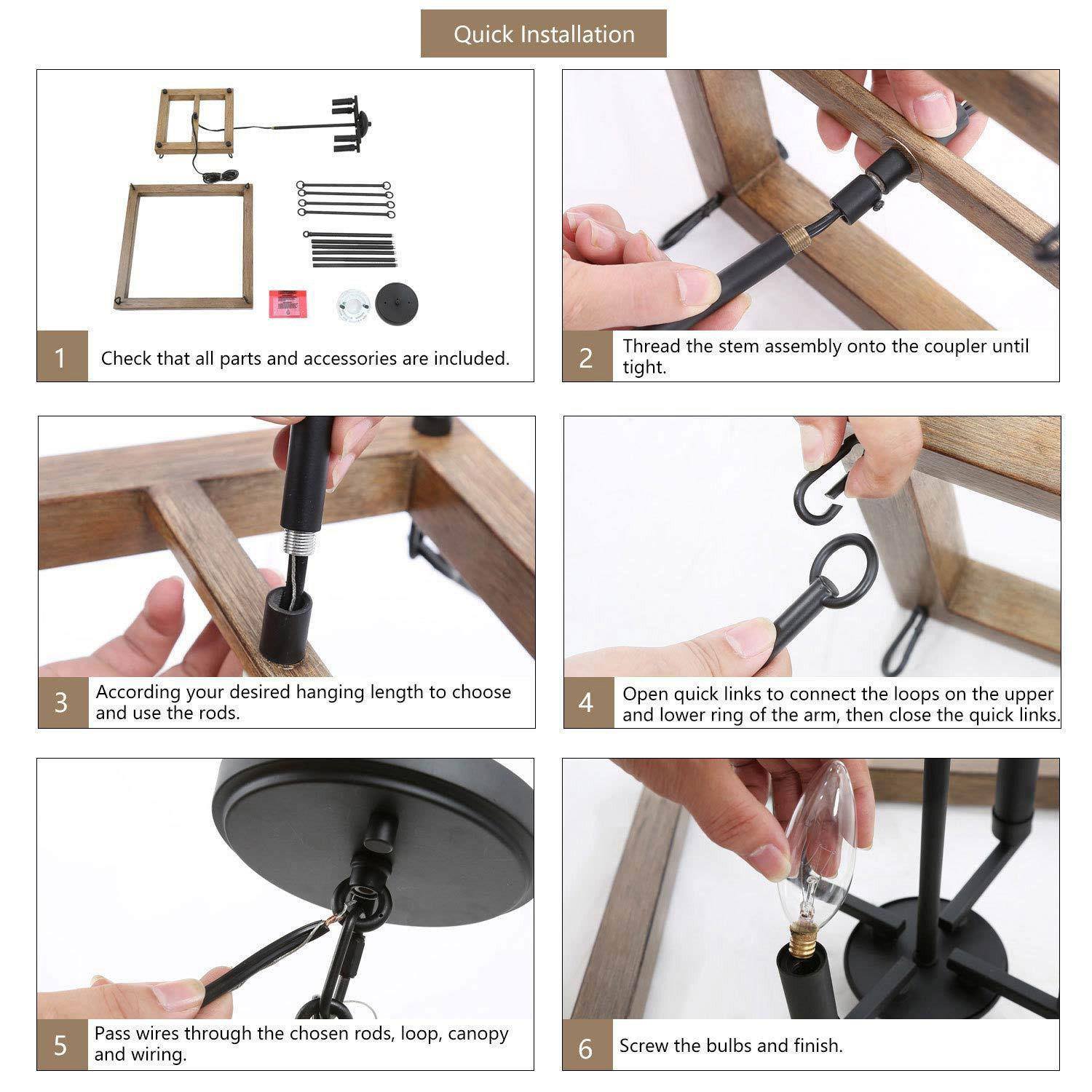 Quick Installation

1 Check that all parts and accessories are included.

2 Thread the stem assembly onto the coupler until tight.

3 According your desired hanging length to choose and use the rods.

4 Open quick links to connect the loops on the upper and lower ring of the arm, then close the quick links.

5 Pass wires through the chosen rods, loop, canopy and wiring.

6 Screw the bulbs and finish.