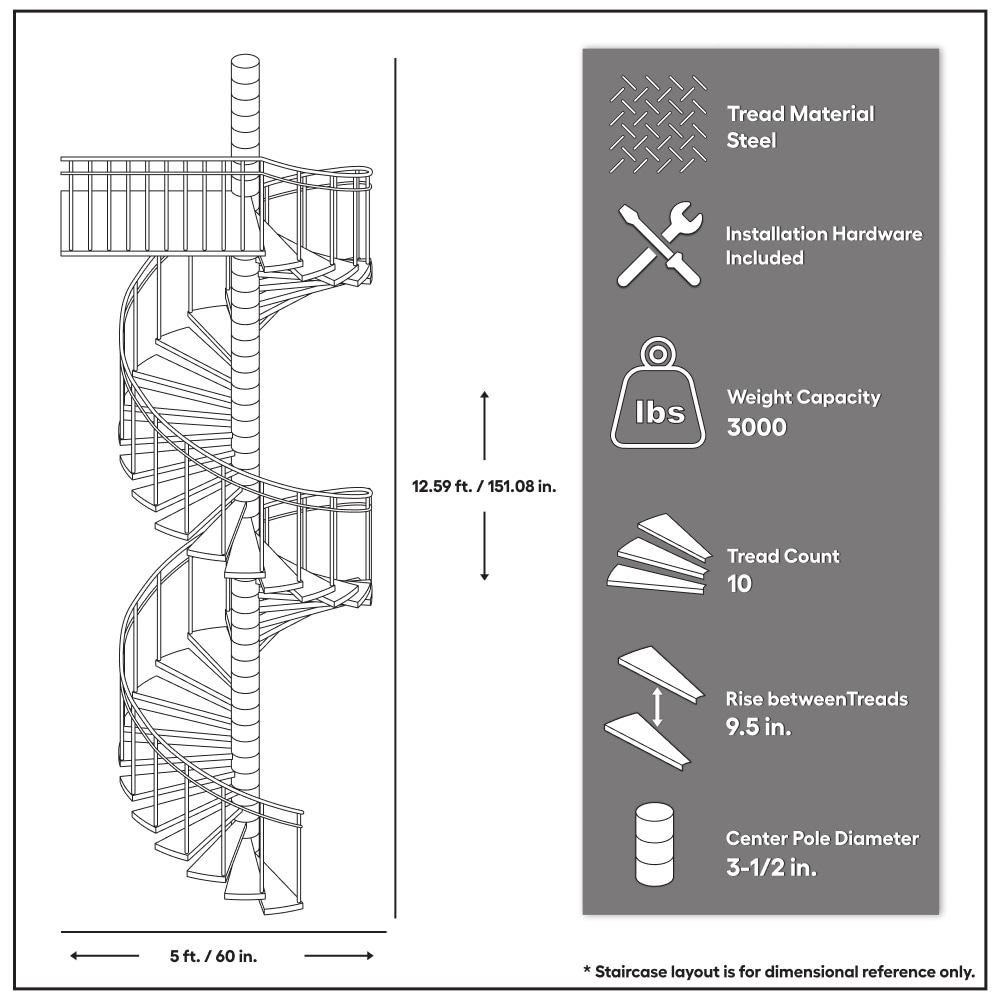 12.59 ft. / 151.08 in.

5 ft. / 60 in.

Tread Material
Steel

Installation Hardware
Included

lbs

Weight Capacity
3000

Tread Count
10

Rise betweenTreads
9.5 in.

Center Pole Diameter
3-1/2 in.

* Staircase layout is for dimensional reference only.