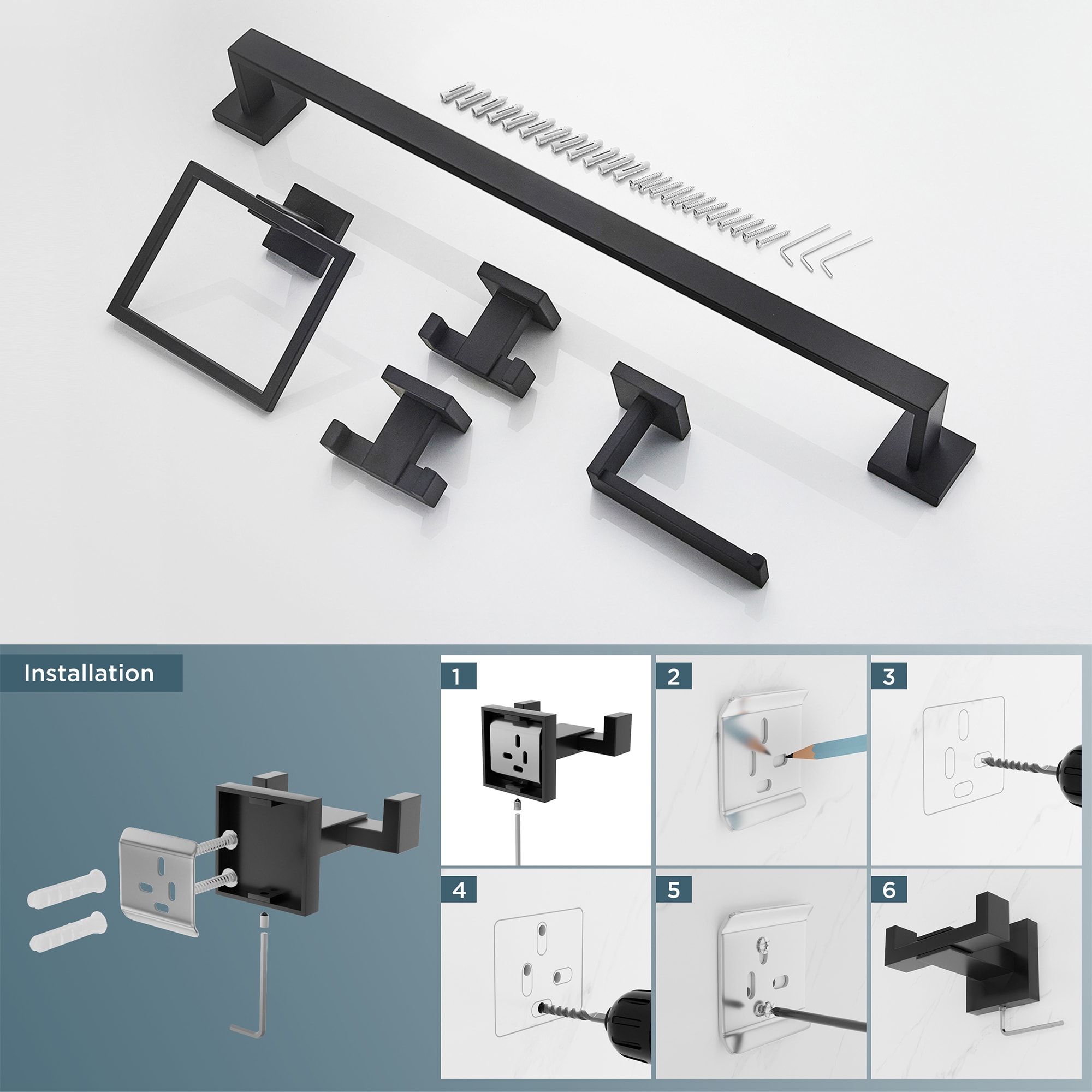 Installation

1

2

3

4

5

6