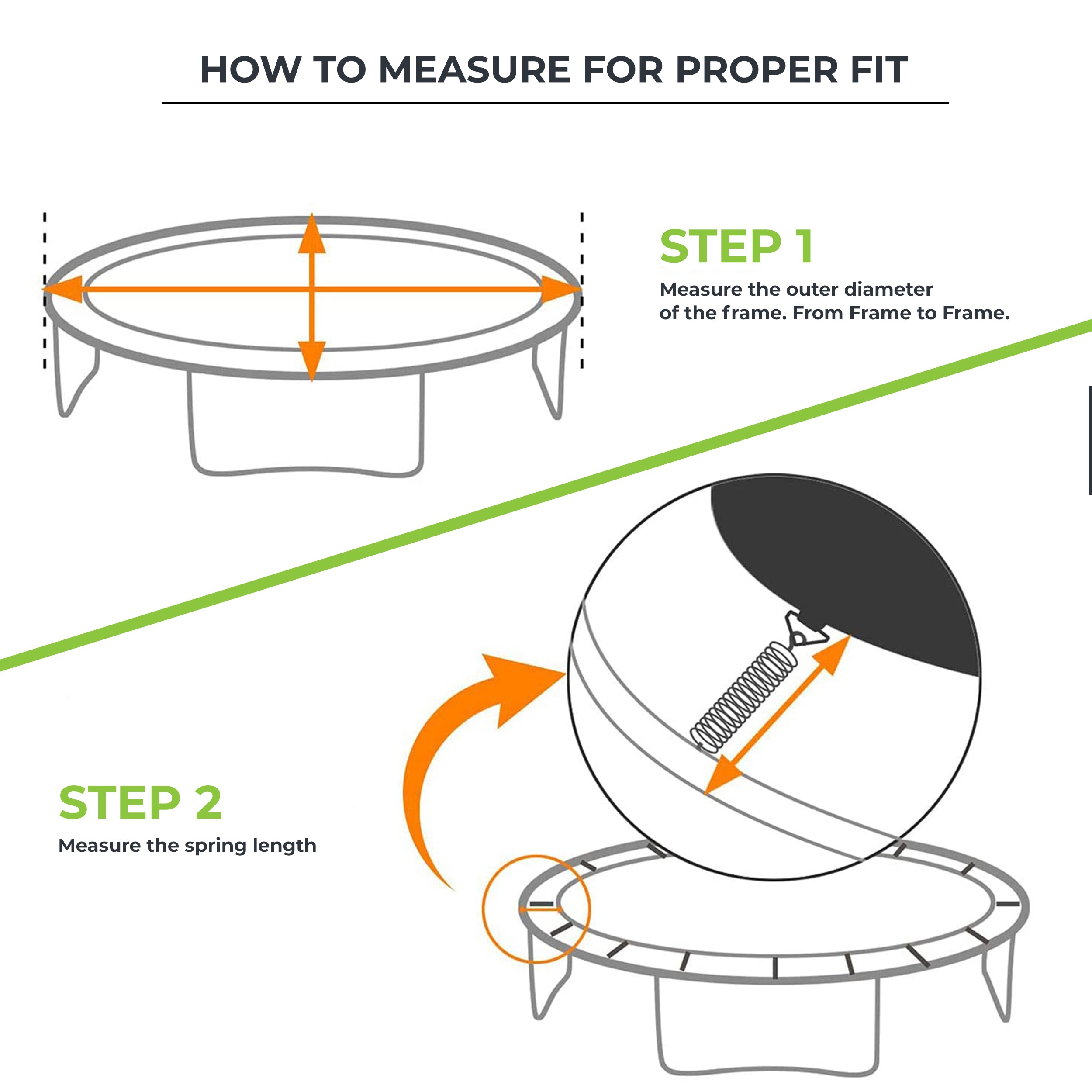 HOW TO MEASURE FOR PROPER FIT

STEP 1

Measure the outer diameter of the frame. From Frame to Frame.

STEP 2

Measure the spring length