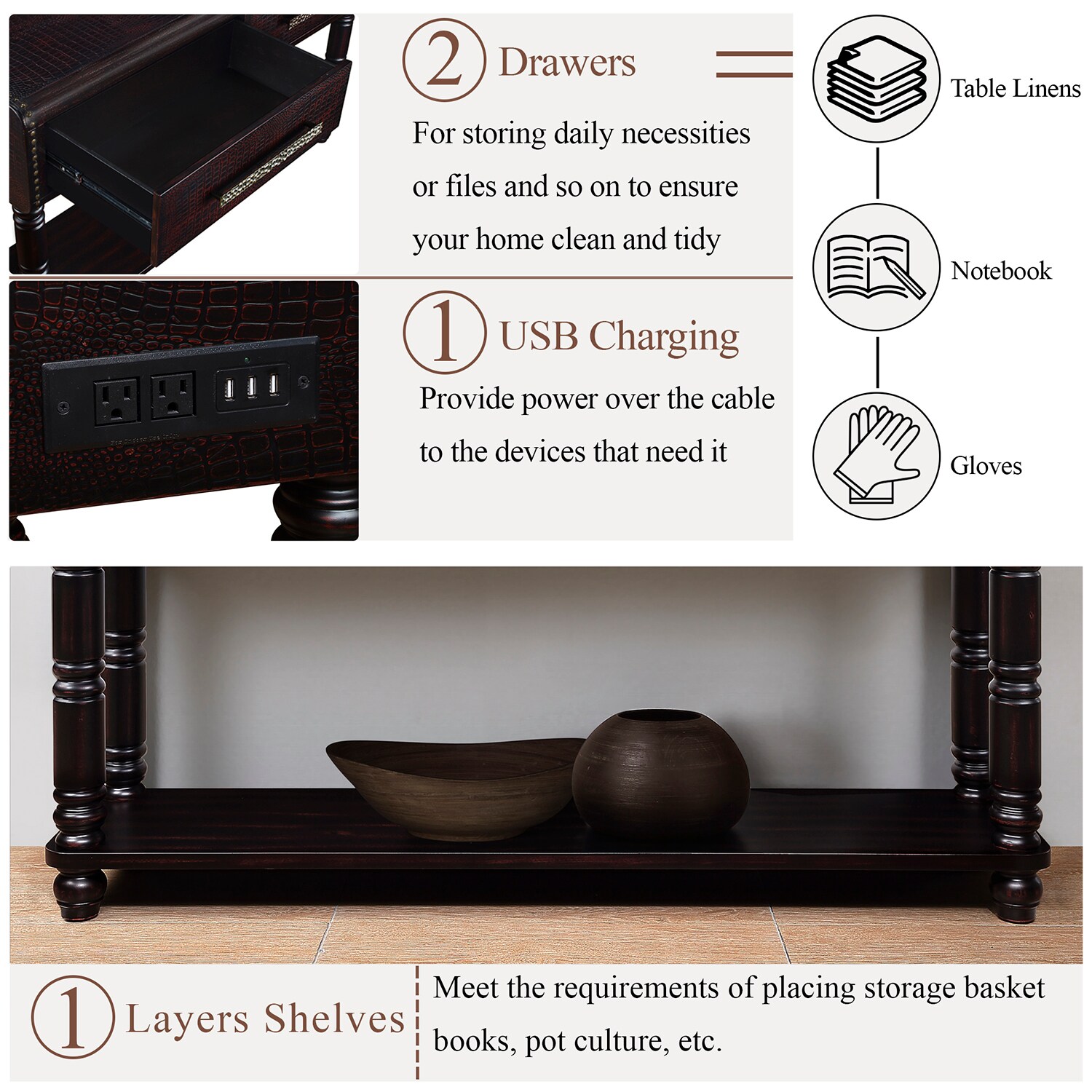 2 Drawers

For storing daily necessities or files and so on to ensure your home clean and tidy

Table Linens

Notebook

Gloves

1 USB Charging

Provide power over the cable to the devices that need it

1 Layers Shelves

Meet the requirements of placing storage basket books, pot culture, etc.