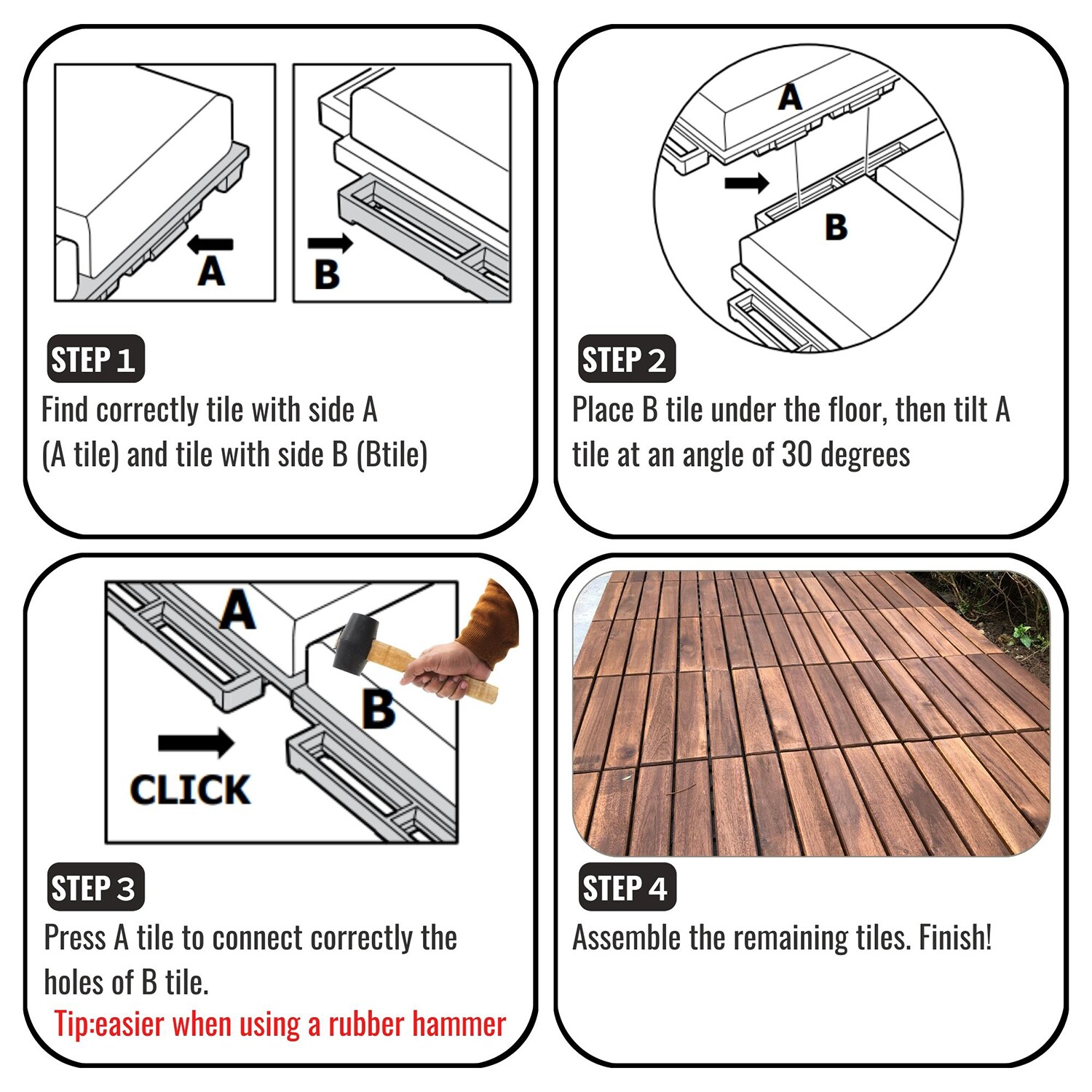 A

B

STEP 1

Find correctly tile with side A (A tile) and tile with side B (Btile)

A

B

STEP 2

Place B tile under the floor, then tilt A tile at an angle of 30 degrees

A

B

CLICK

STEP 3

Press A tile to connect correctly the holes of B tile.

Tip:easier when using a rubber hammer

STEP 4

Assemble the remaining tiles. Finish!