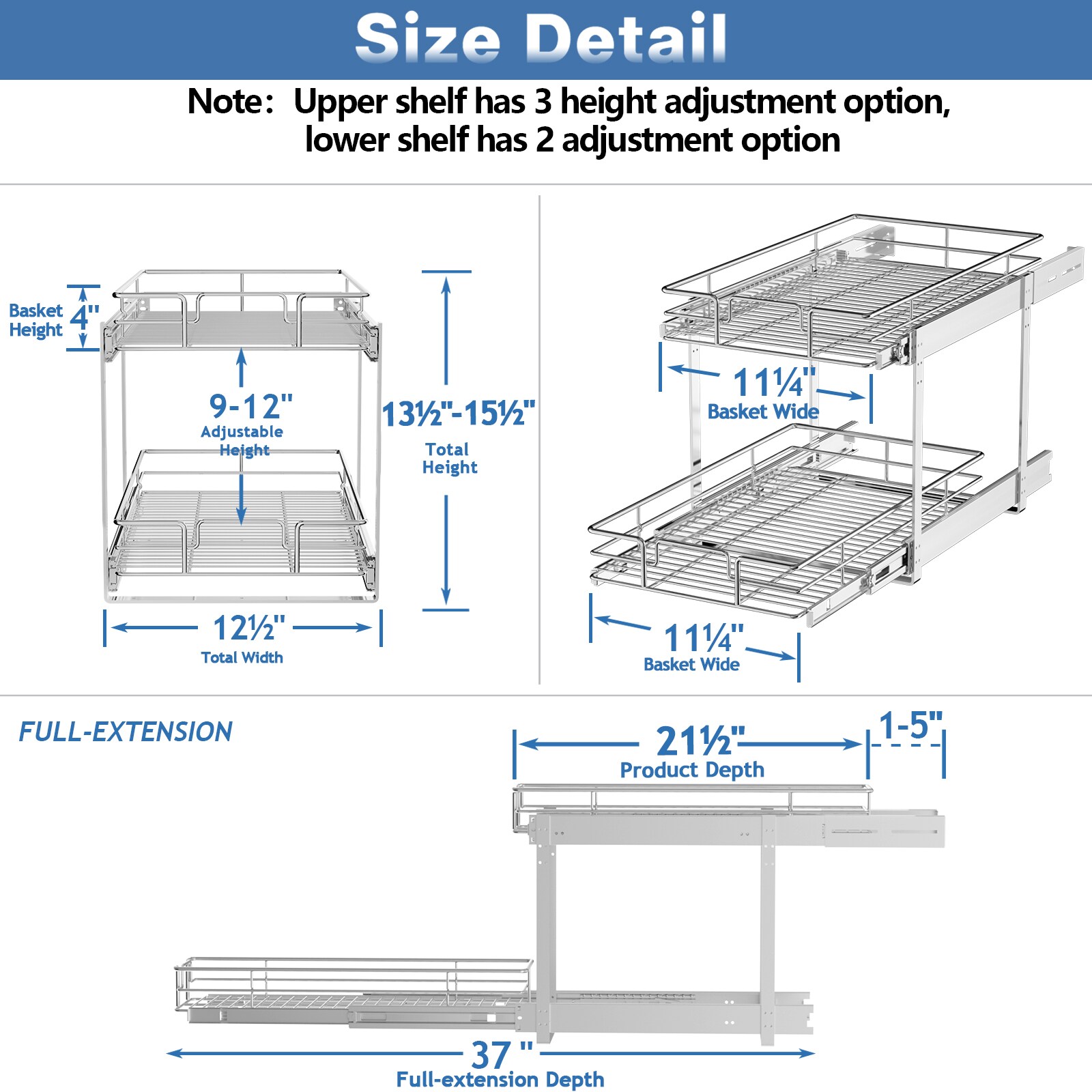 Size Detail

Note: Upper shelf has 3 height adjustment option, lower shelf has 2 adjustment option

Basket Height 4"

9-12"
Adjustable Height

13½"-15½"
Total Height

12½"
Total Width

11¼"
Basket Wide

11¼"
Basket Wide

FULL-EXTENSION

21½"
Product Depth

1-5"

37 "
Full-extension Depth