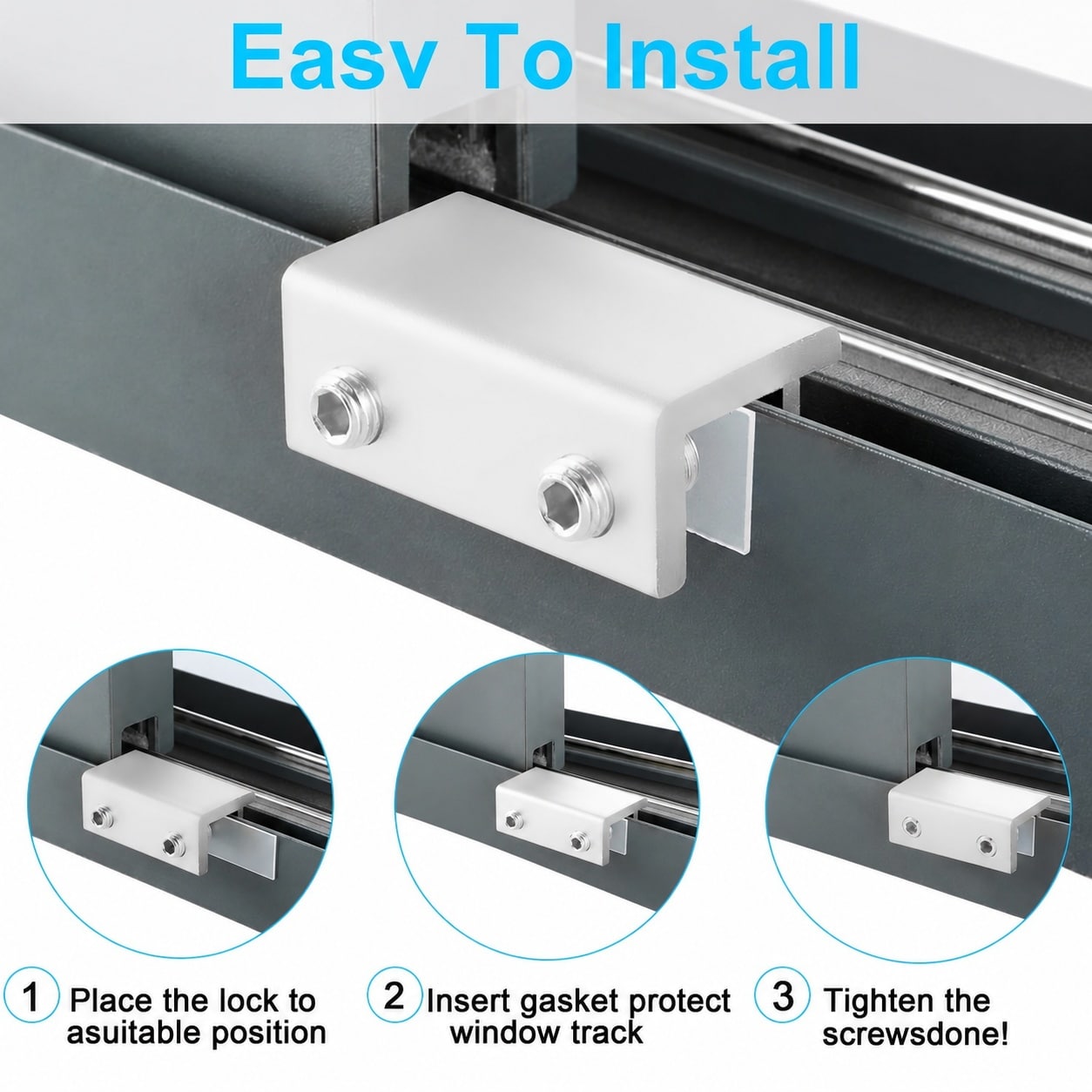 Easv To Install

1 Place the lock to asuitable position

2 Insert gasket protect window track

3 Tighten the screwsdone!