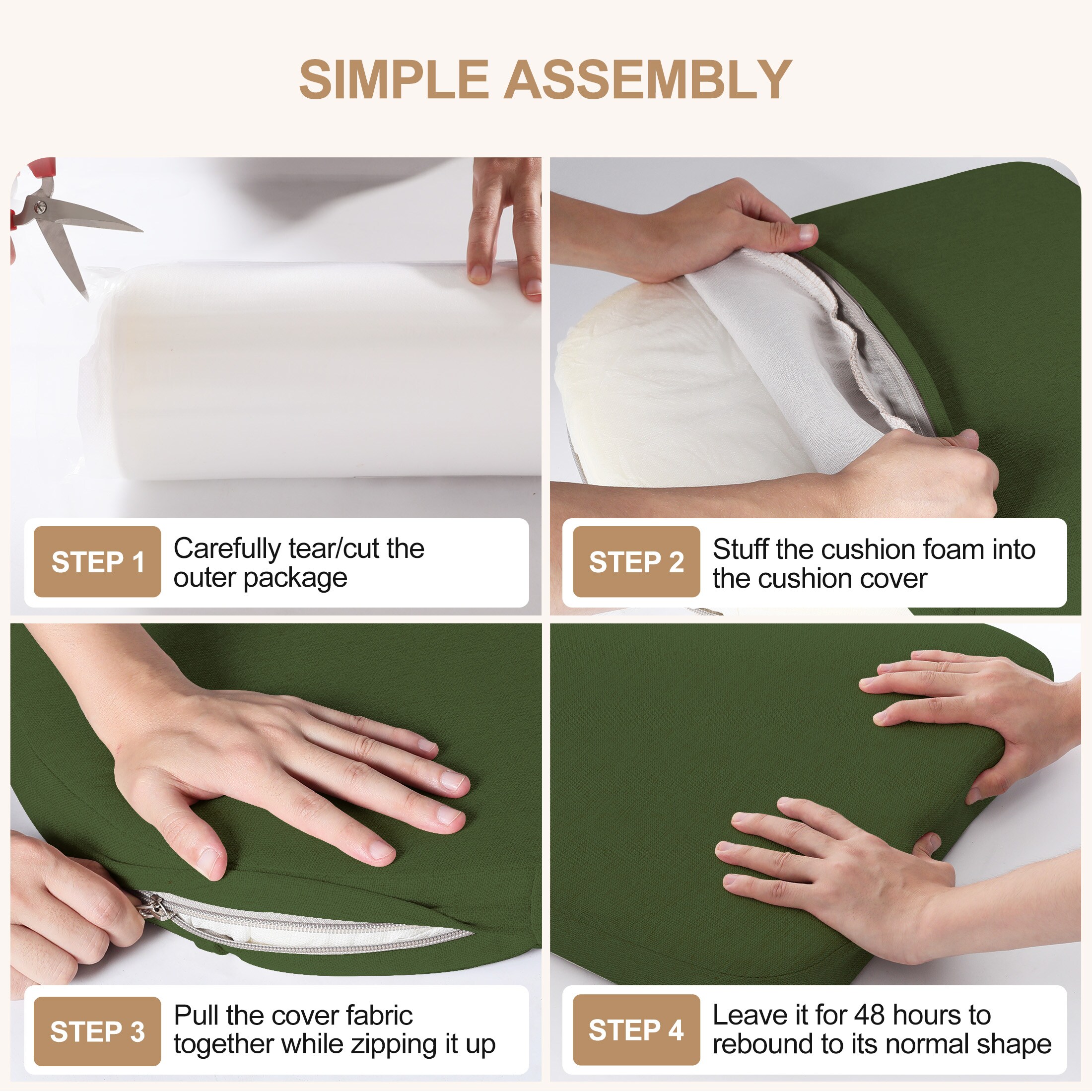 SIMPLE ASSEMBLY

STEP 1
Carefully tear/cut the outer package

STEP 2
Stuff the cushion foam into the cushion cover

STEP 3
Pull the cover fabric together while zipping it up

STEP 4
Leave it for 48 hours to rebound to its normal shape