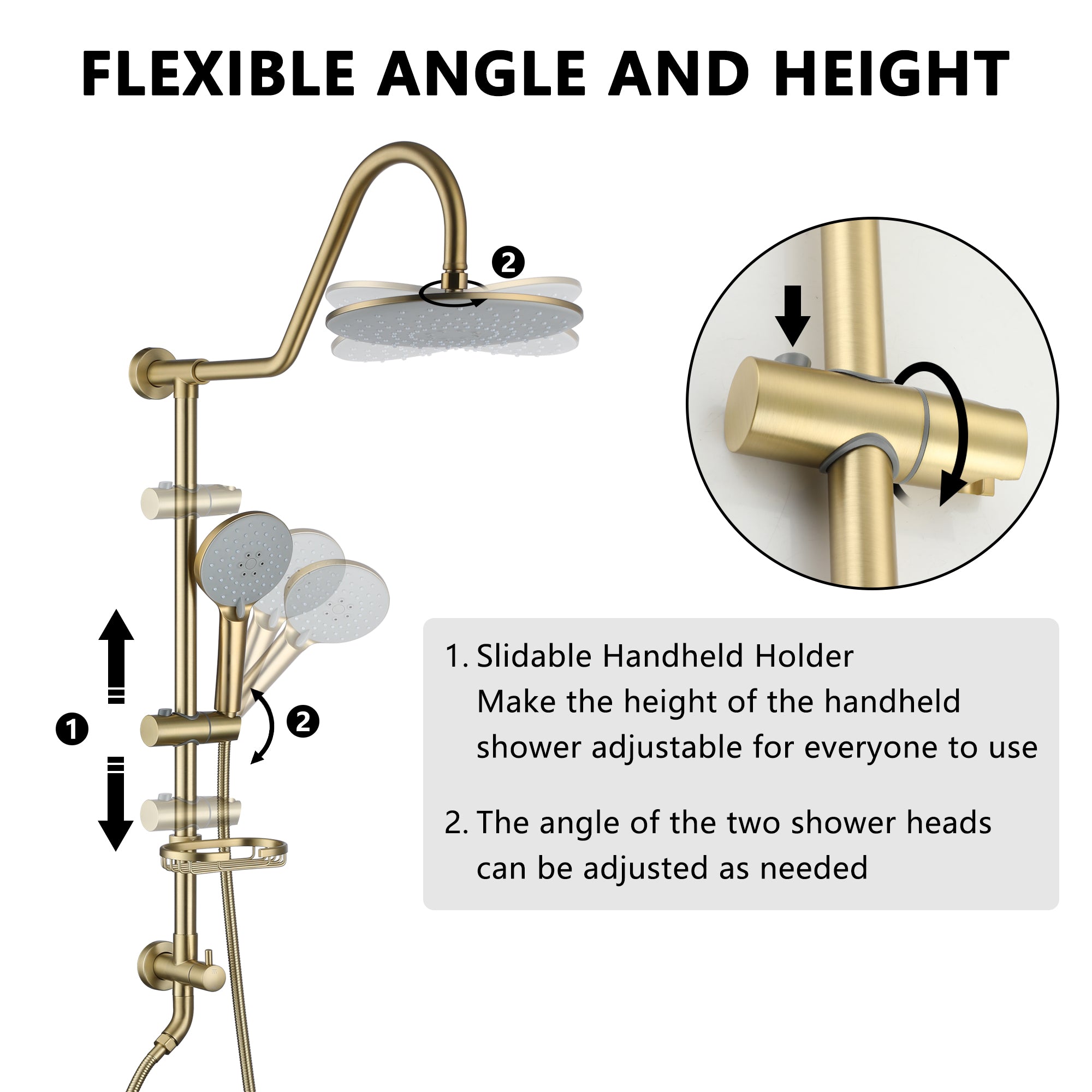 FLEXIBLE ANGLE AND HEIGHT

2

1

2

1. Slidable Handheld Holder
Make the height of the handheld shower adjustable for everyone to use

2. The angle of the two shower heads can be adjusted as needed