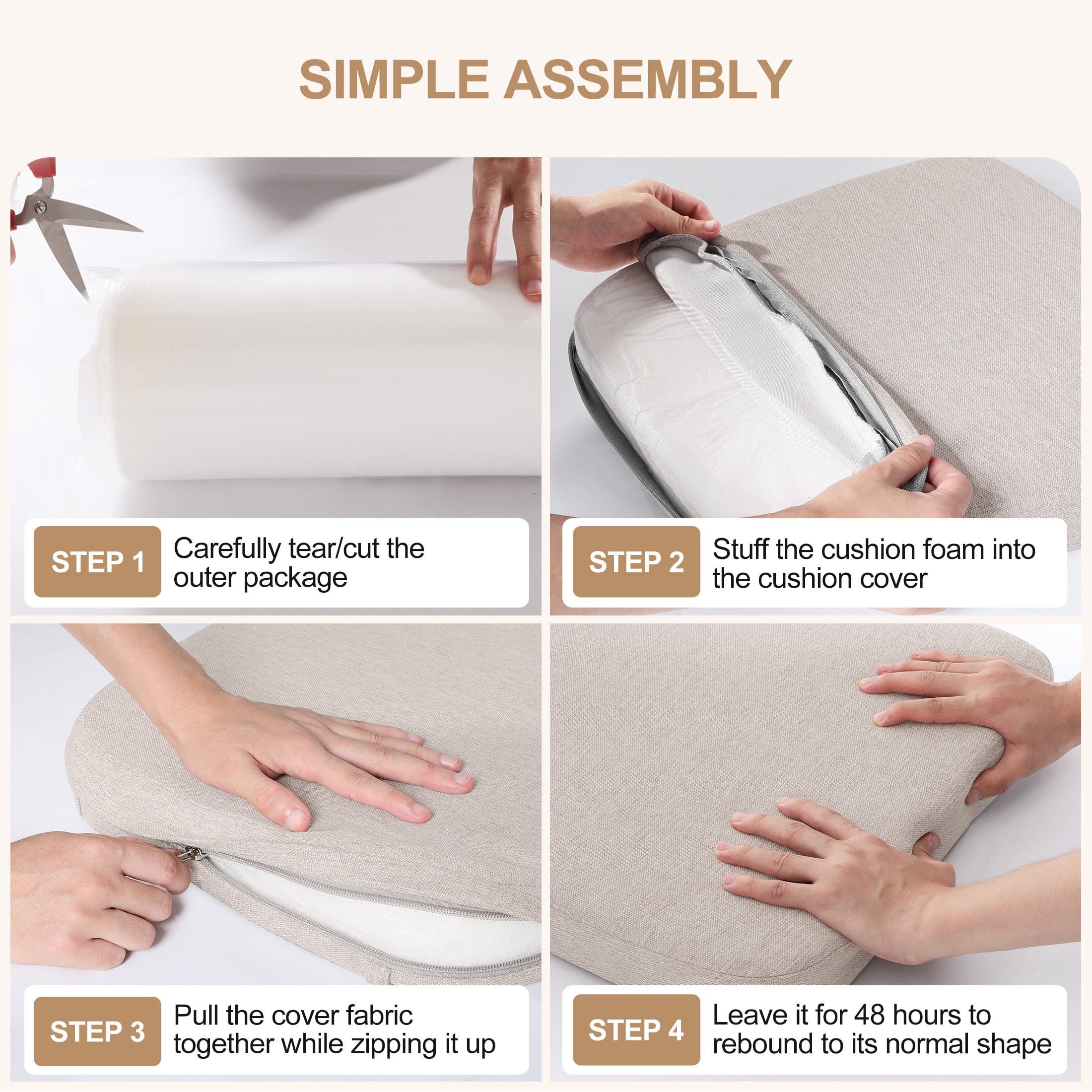 SIMPLE ASSEMBLY

STEP 1 Carefully tear/cut the outer package

STEP 2 Stuff the cushion foam into the cushion cover

STEP 3 Pull the cover fabric together while zipping it up

STEP 4 Leave it for 48 hours to rebound to its normal shape