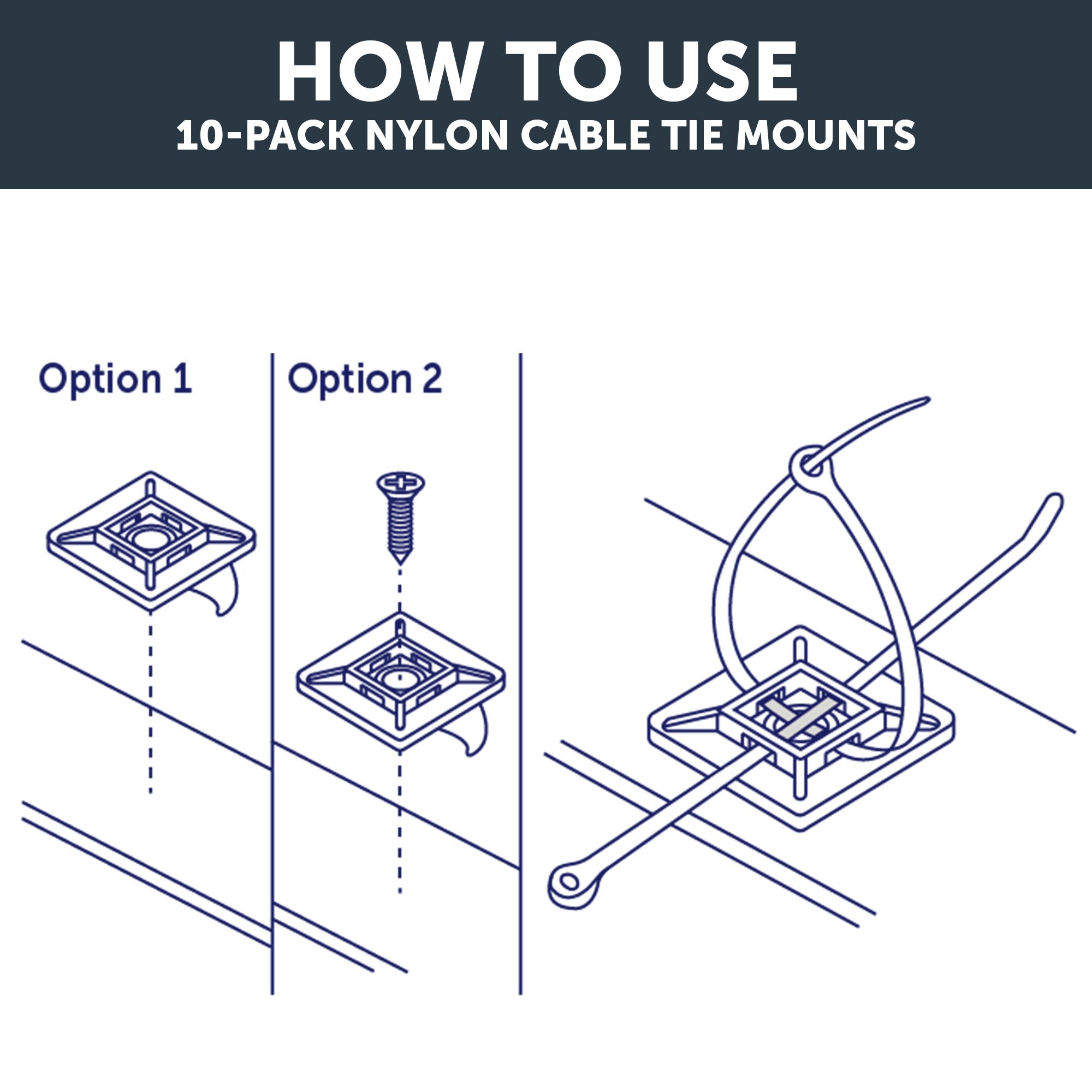 HOW TO USE
10-PACK NYLON CABLE TIE MOUNTS

Option 1

Option 2