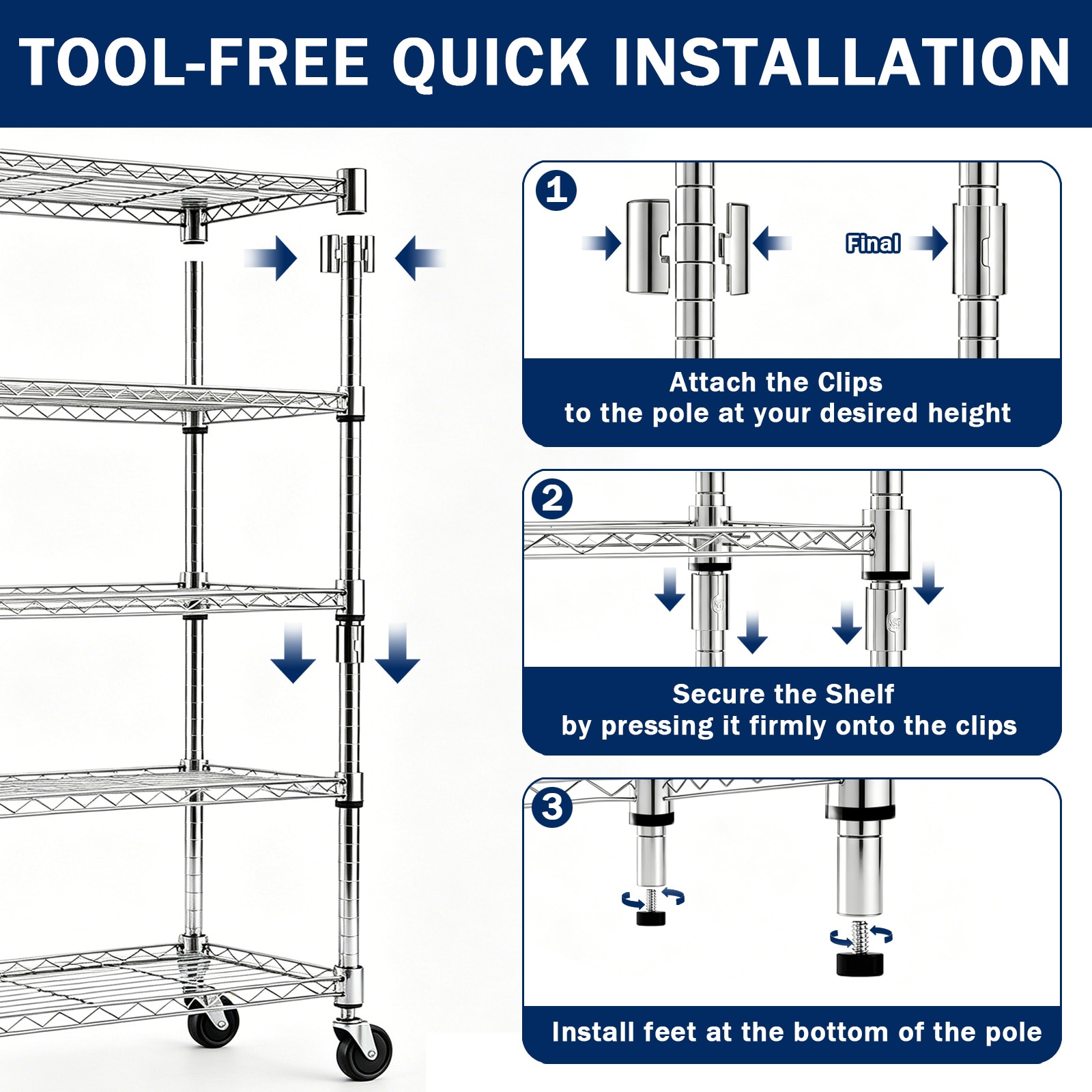 TOOL-FREE QUICK INSTALLATION

1

Final

Attach the Clips
to the pole at your desired height

2

Secure the Shelf
by pressing it firmly onto the clips

3

Install feet at the bottom of the pole