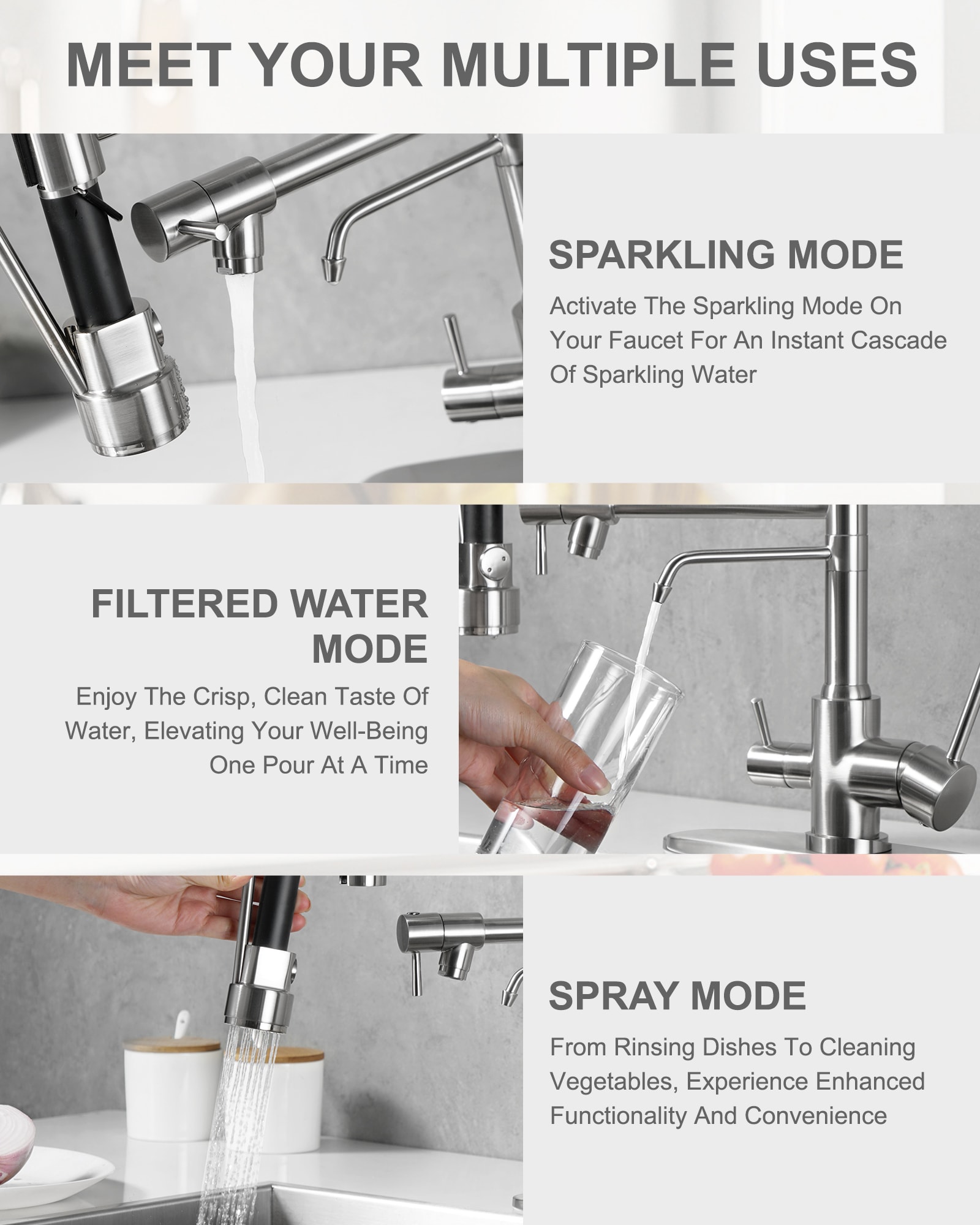 MEET YOUR MULTIPLE USES

SPARKLING MODE

Activate The Sparkling Mode On Your Faucet For An Instant Cascade Of Sparkling Water

FILTERED WATER MODE

Enjoy The Crisp, Clean Taste Of Water, Elevating Your Well-Being One Pour At A Time

SPRAY MODE

From Rinsing Dishes To Cleaning Vegetables, Experience Enhanced Functionality And Convenience