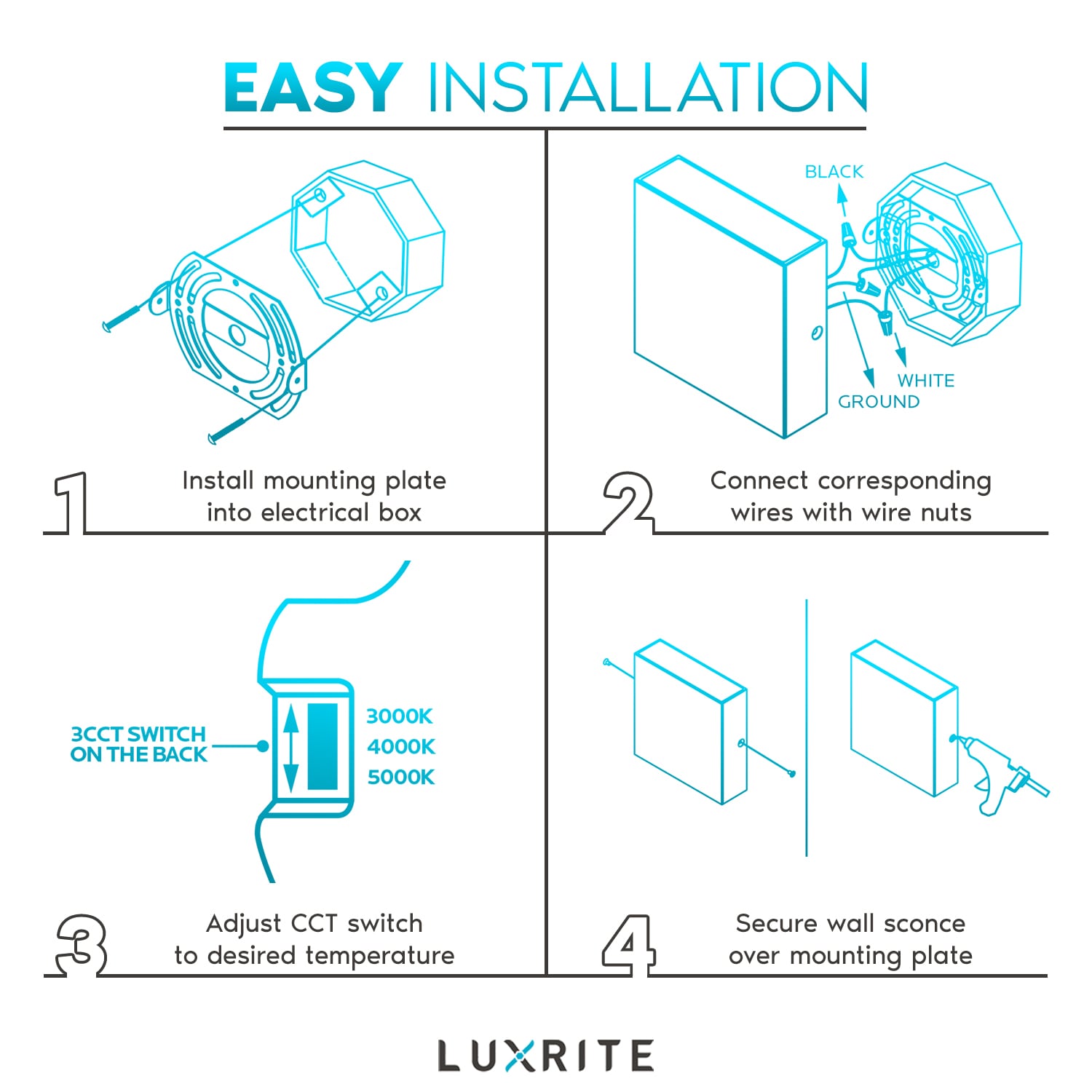 EASY INSTALLATION

1 Install mounting plate into electrical box

BLACK
WHITE
GROUND

2 Connect corresponding wires with wire nuts

3CCT SWITCH ON THE BACK
3000K
4000K
5000K

3 Adjust CCT switch to desired temperature

4 Secure wall sconce over mounting plate

LUXRITE