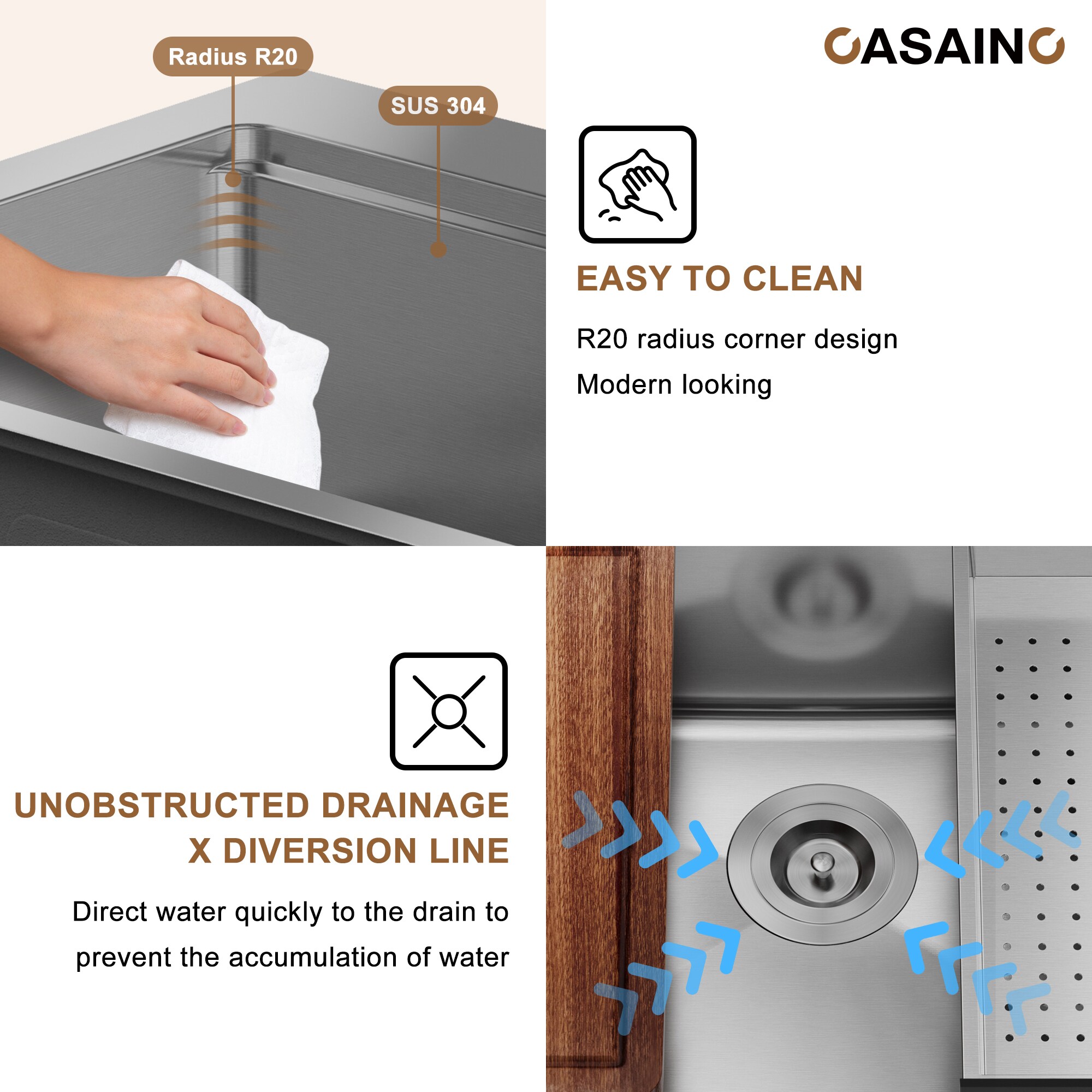 Radius R20

SUS 304

CASAINC

EASY TO CLEAN

R20 radius corner design

Modern looking

UNOBSTRUCTED DRAINAGE
X DIVERSION LINE

Direct water quickly to the drain to prevent the accumulation of water