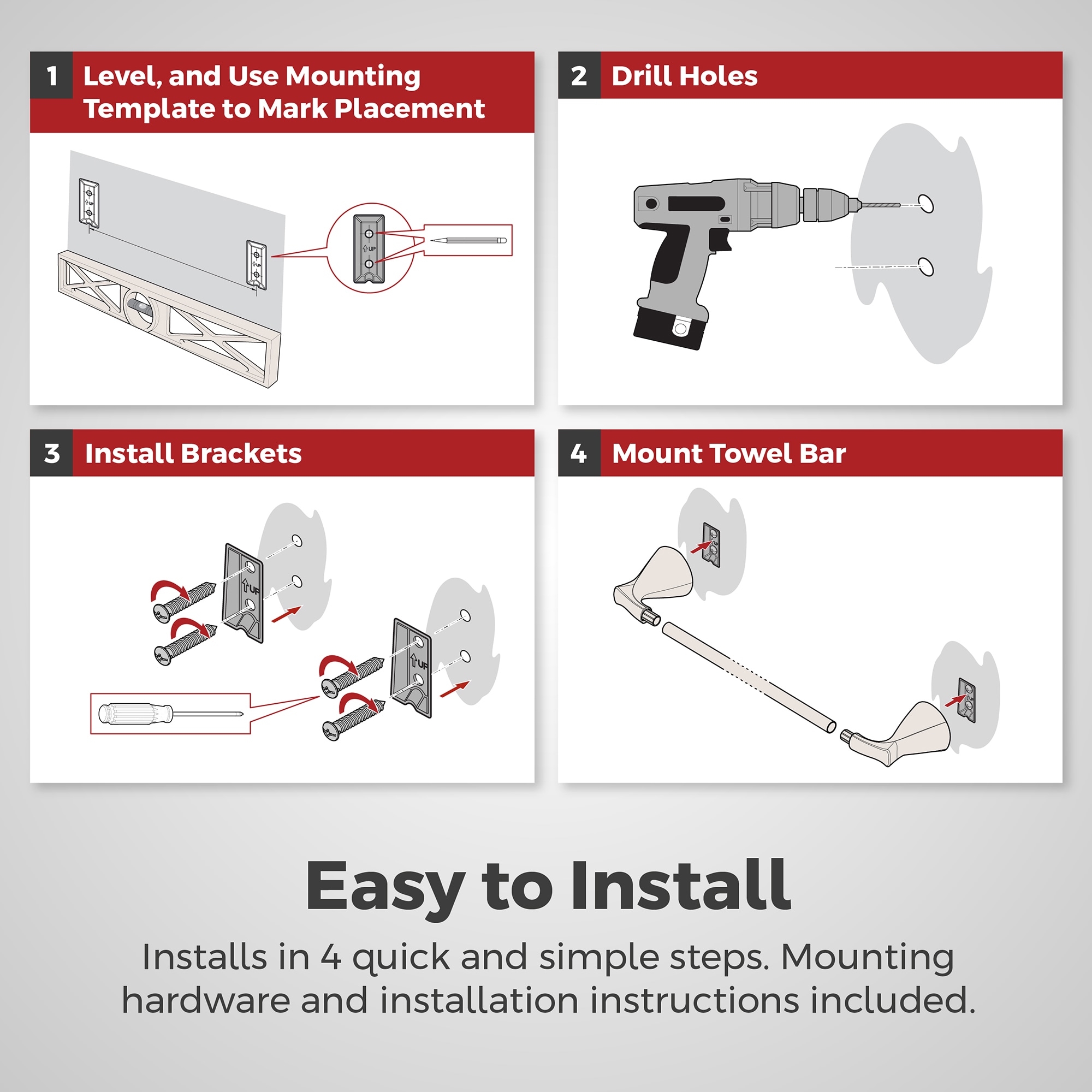 1 Level, and Use Mounting Template to Mark Placement

UP

UP

UP

2 Drill Holes

3 Install Brackets

UP

UP

4 Mount Towel Bar

Easy to Install

Installs in 4 quick and simple steps. Mounting hardware and installation instructions included.