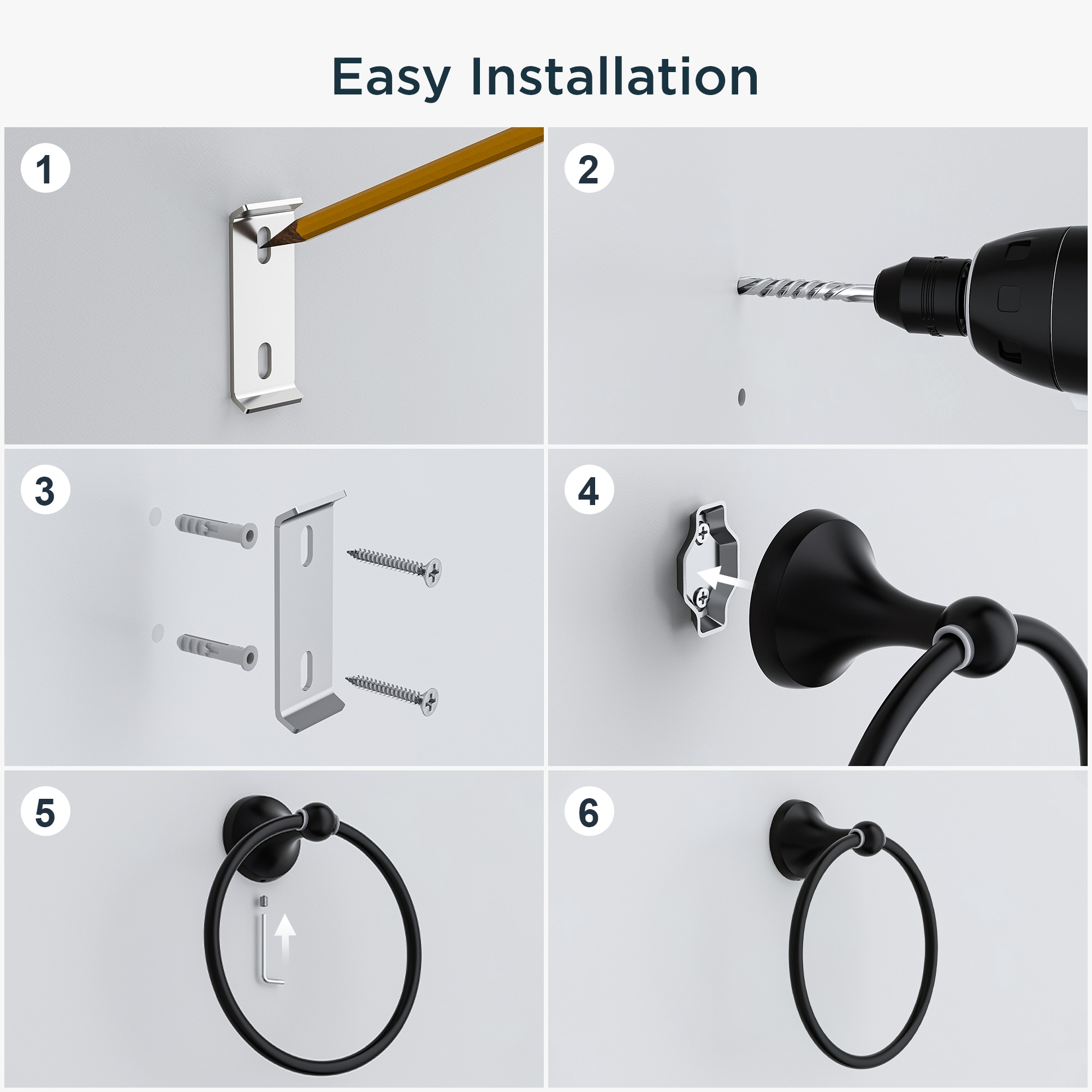 Easy Installation

1

2

3

4

5

6