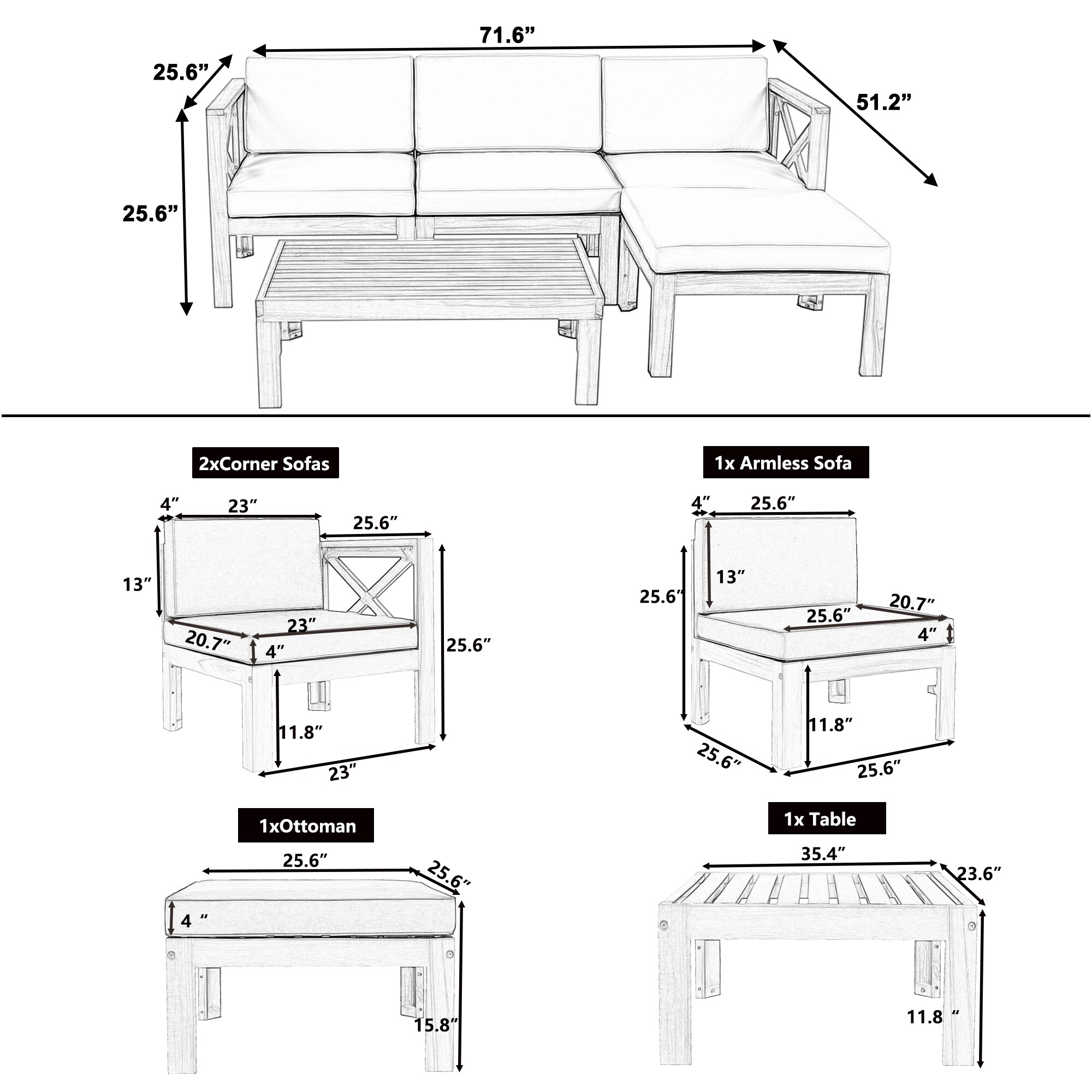 71.6”
25.6”
51.2”
25.6”

2xCorner Sofas
4”
23”
25.6”
13”
23”
20.7”
4”
25.6”
11.8”
23”

1x Armless Sofa
4”
25.6”
13”
25.6”
20.7”
25.6”
4”
11.8”
25.6”
25.6”

1xOttoman
25.6”
25.6”
4 ”
15.8”

1x Table
35.4”
23.6”
11.8 ”