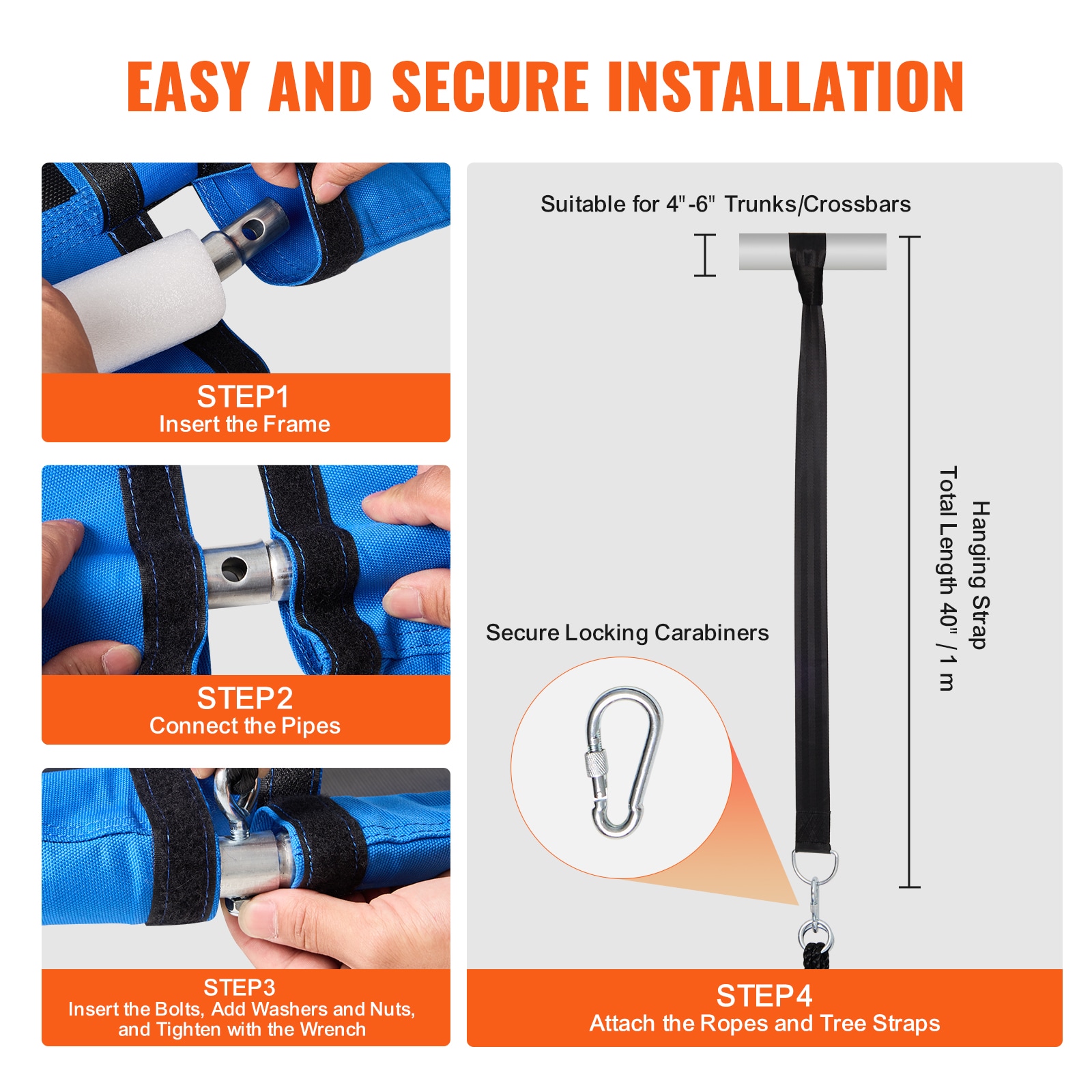 EASY AND SECURE INSTALLATION

STEP1
Insert the Frame

STEP2
Connect the Pipes

STEP3
Insert the Bolts, Add Washers and Nuts, and Tighten with the Wrench

Suitable for 4"-6" Trunks/Crossbars

Hanging Strap
Total Length 40" / 1 m

Secure Locking Carabiners

STEP4
Attach the Ropes and Tree Straps